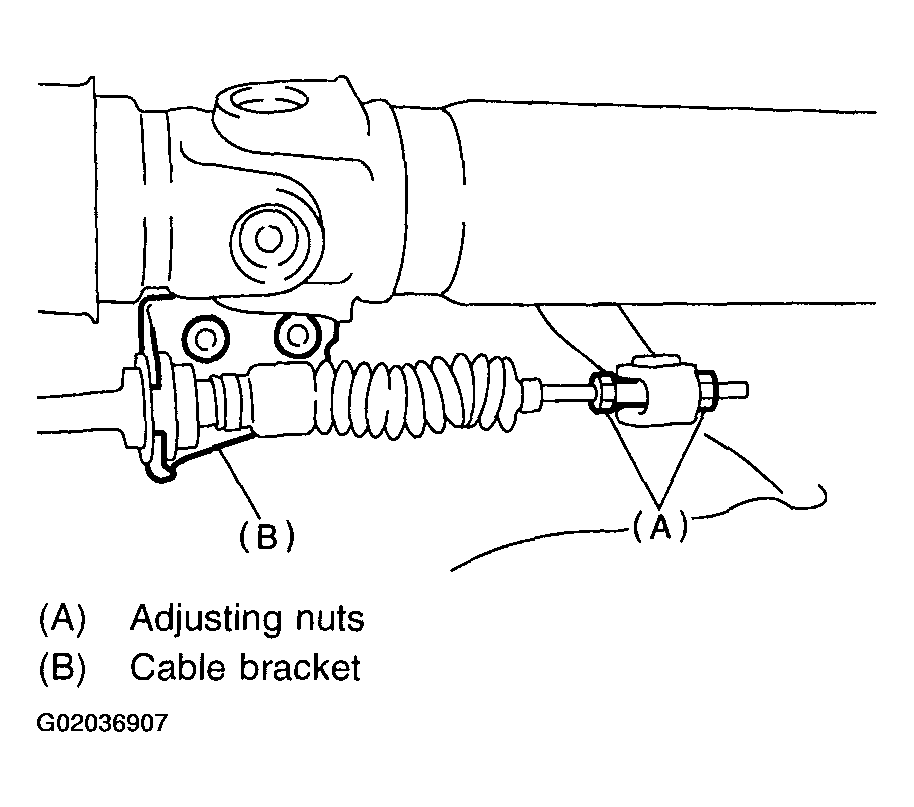 (B)

(A)

(A) Adjusting nuts
(B) Cable bracket

G02036907