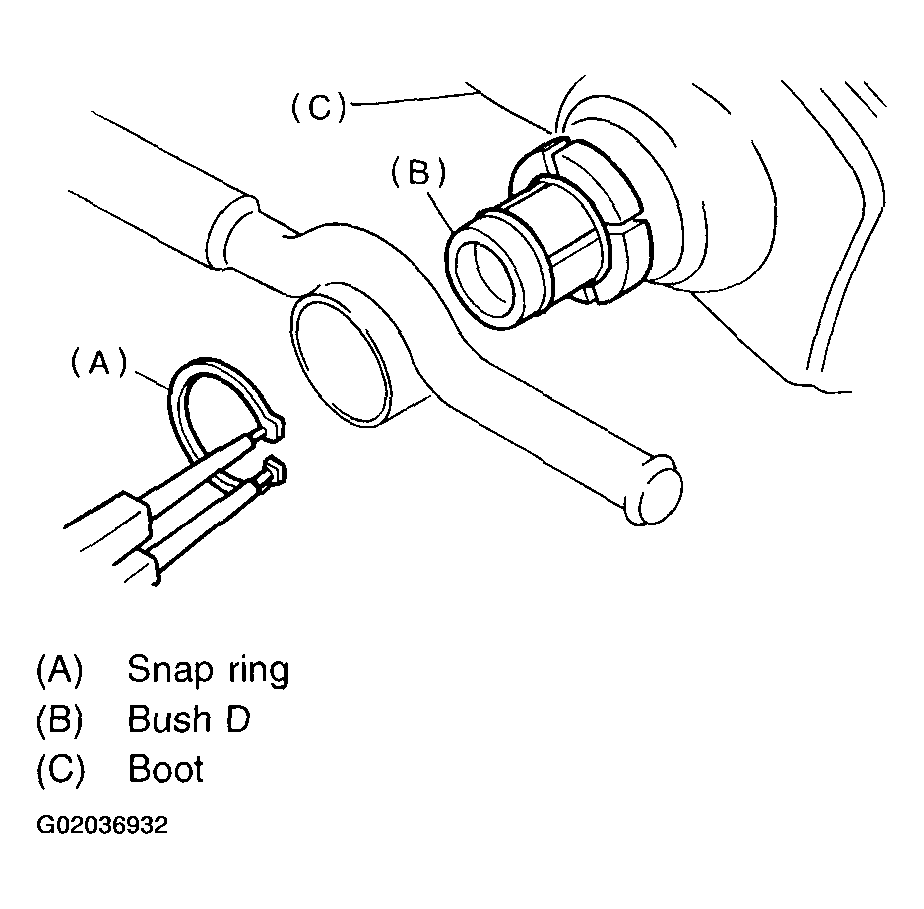 (C)
(B)
(A)

(A) Snap ring
(B) Bush D
(C) Boot

G02036932