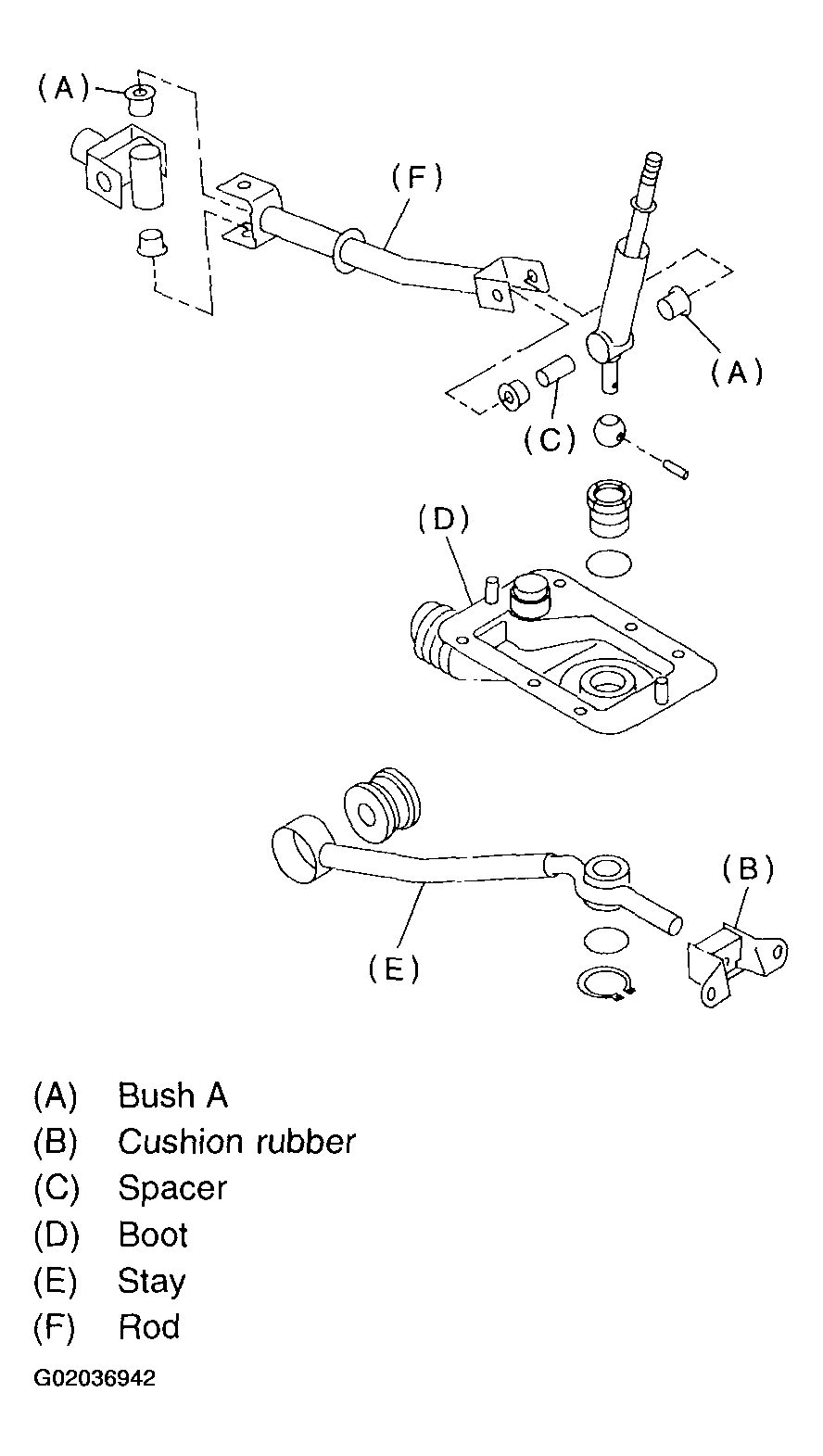 (A)
(F)
(A)
(C)
(D)
(B)
(E)

(A) Bush A
(B) Cushion rubber
(C) Spacer
(D) Boot
(E) Stay
(F) Rod

G02036942