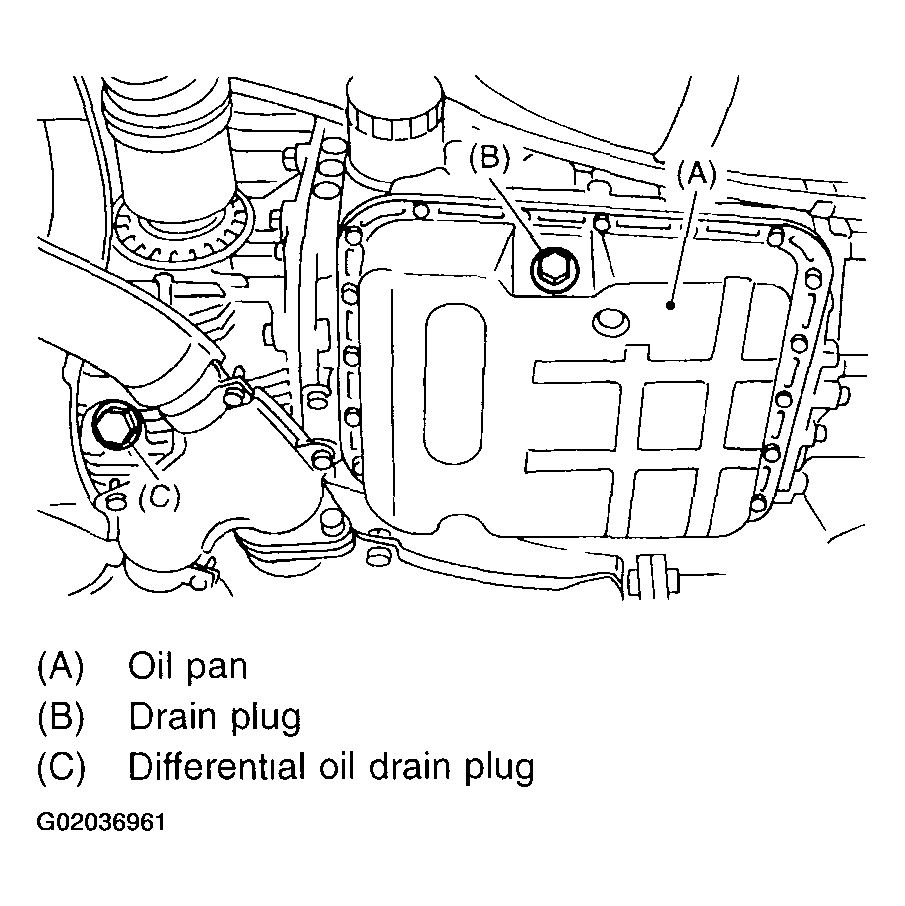 (B)
(A)
(C)

(A) Oil pan
(B) Drain plug
(C) Differential oil drain plug

G02036961