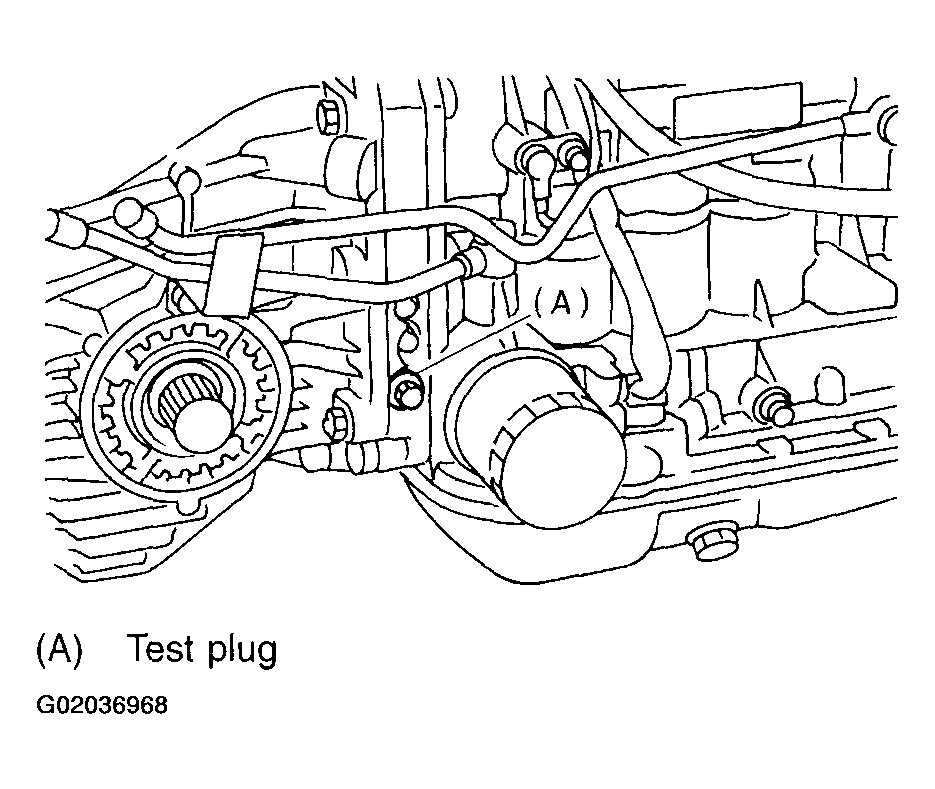 (A)

(A) Test plug

G02036968