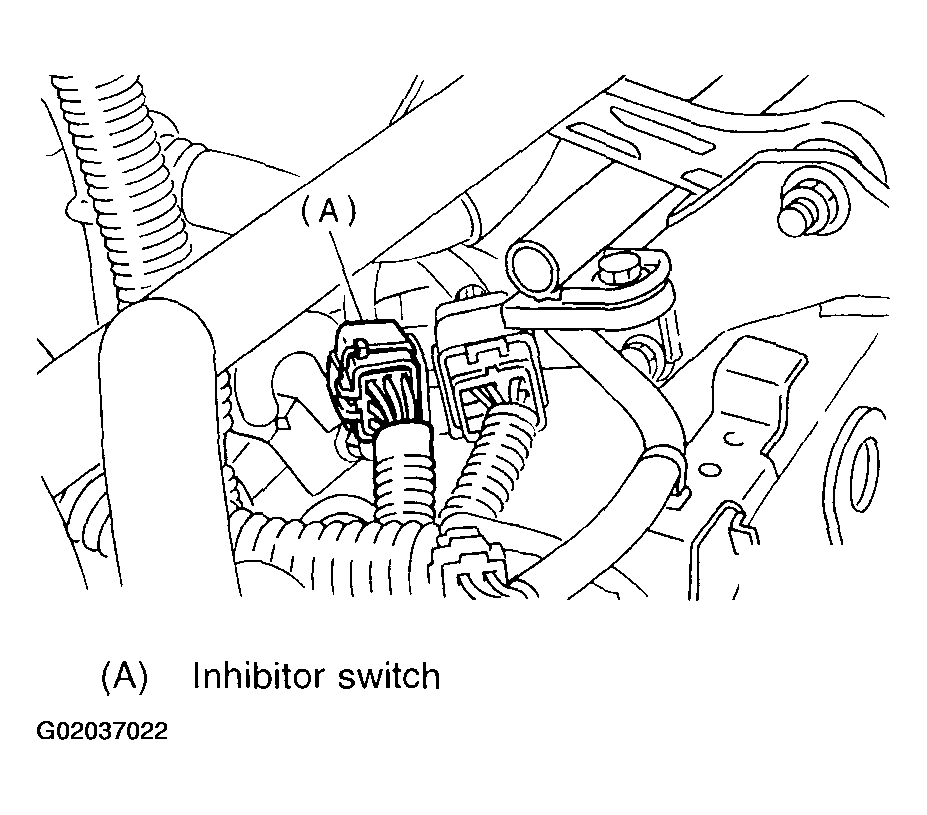 (A)

(A) Inhibitor switch

G02037022