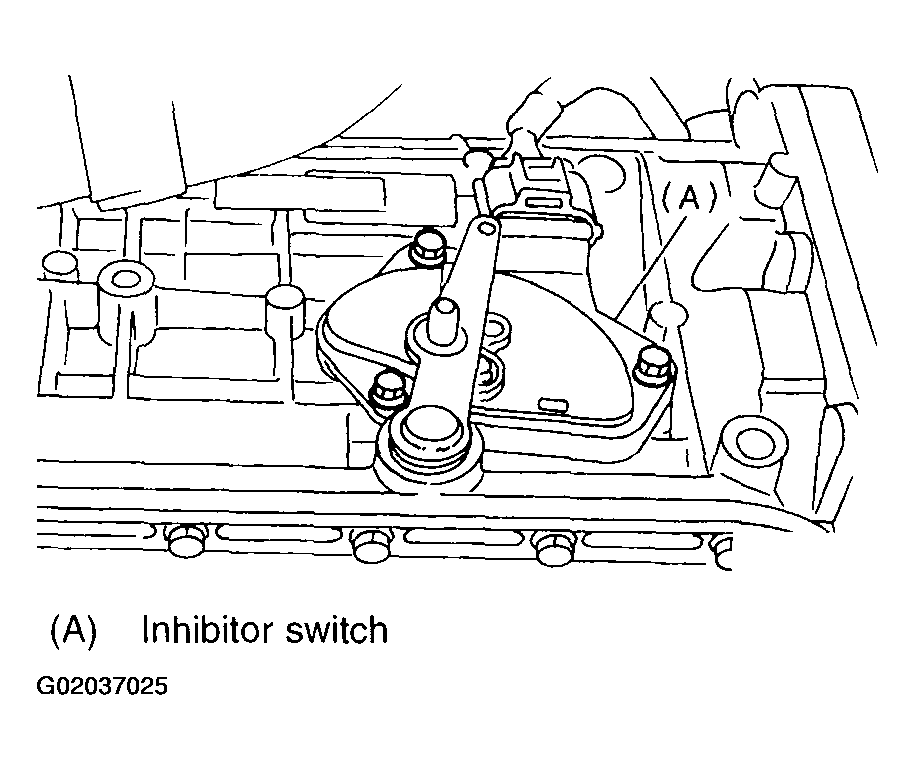 (A)

(A) Inhibitor switch

G02037025