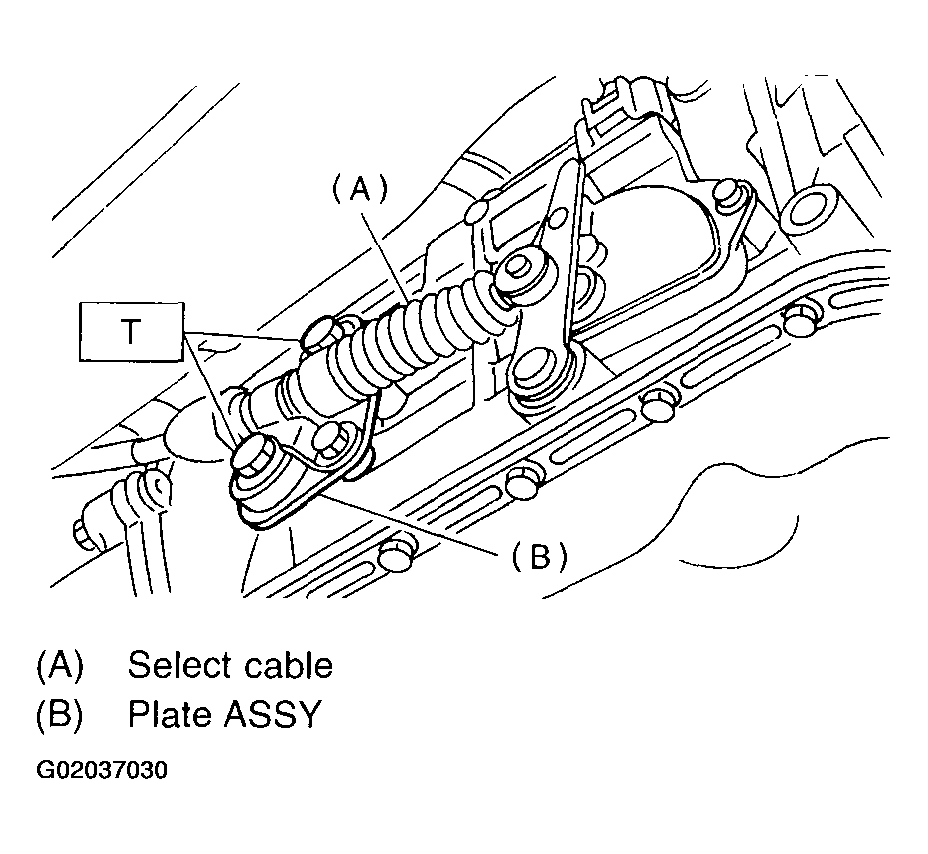 (A)

T

(B)

(A) Select cable
(B) Plate ASSY

G02037030