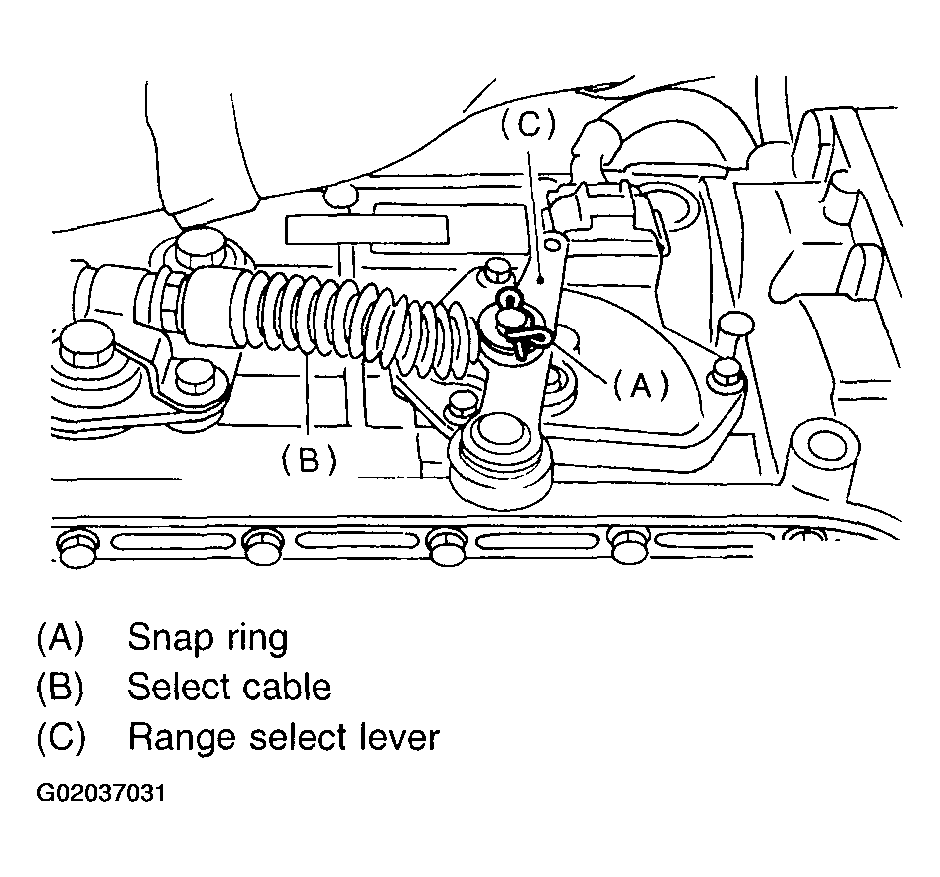 (C)

(A)

(B)

(A) Snap ring
(B) Select cable
(C) Range select lever

G02037031