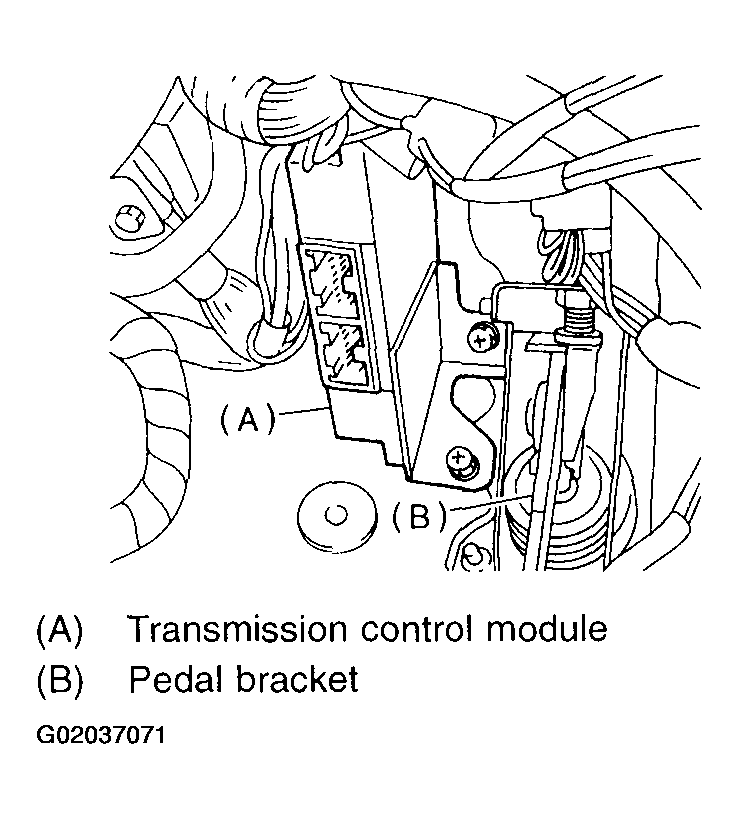 (A)

(B)

(A) Transmission control module
(B) Pedal bracket

G02037071