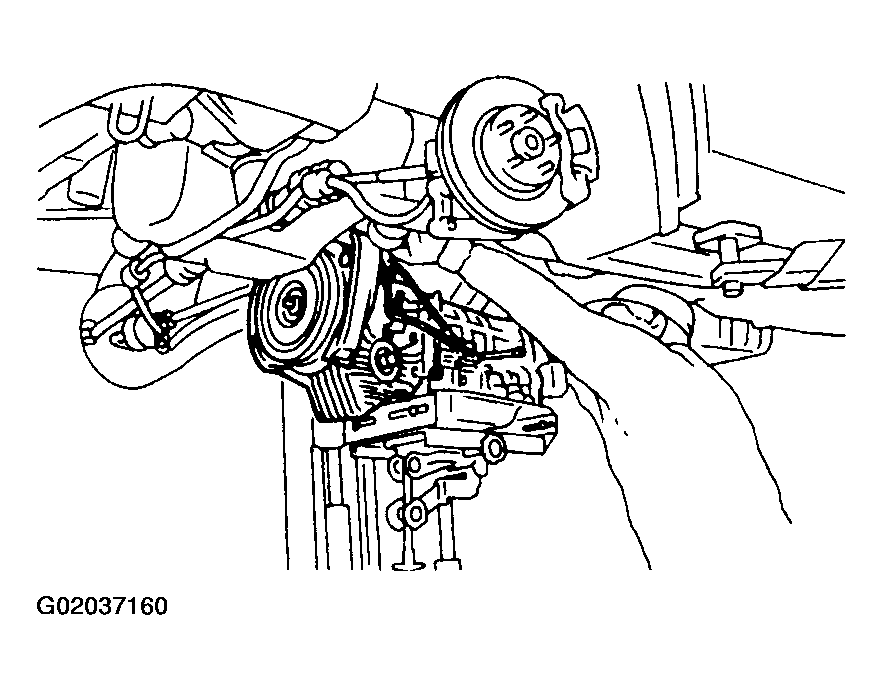 G02037160