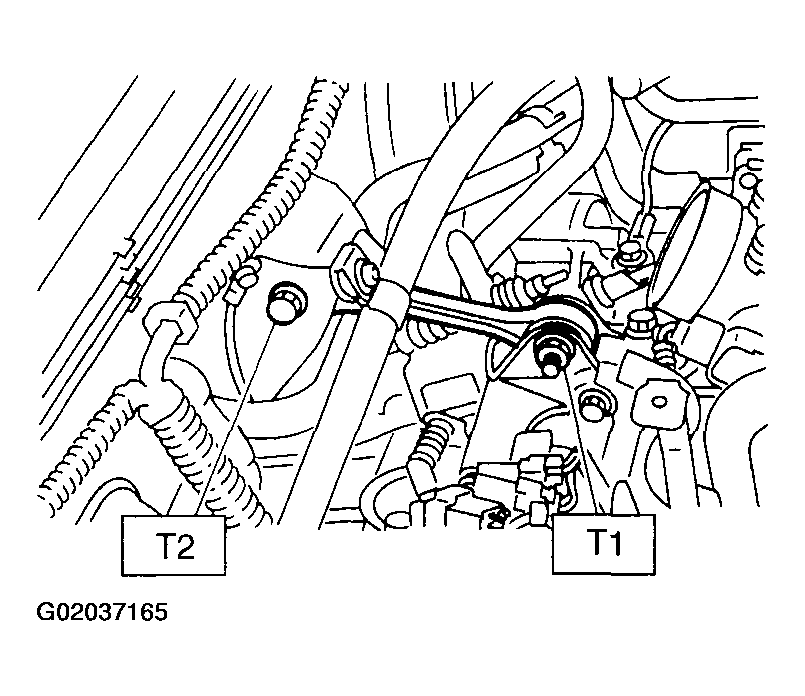 T2

T1

G02037165