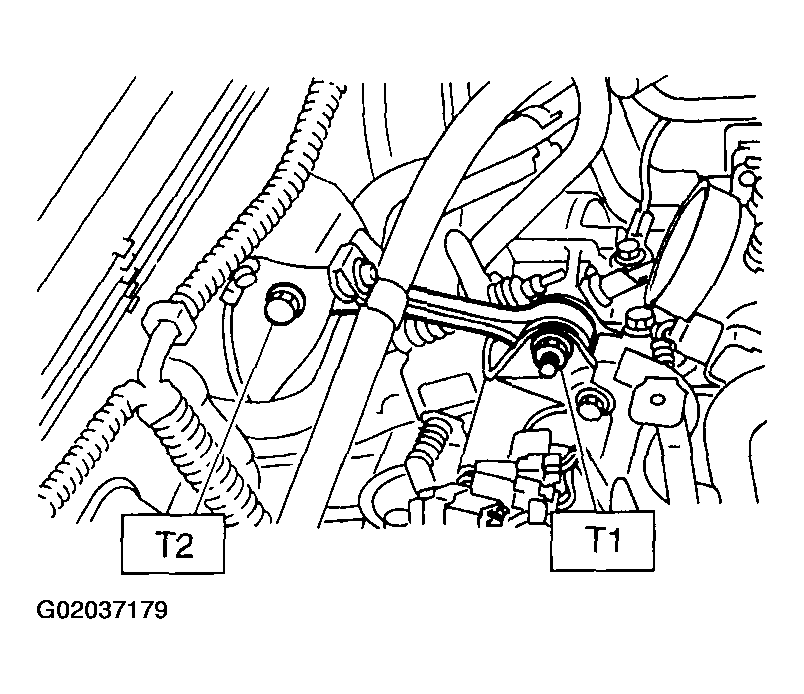 T2

T1

G02037179