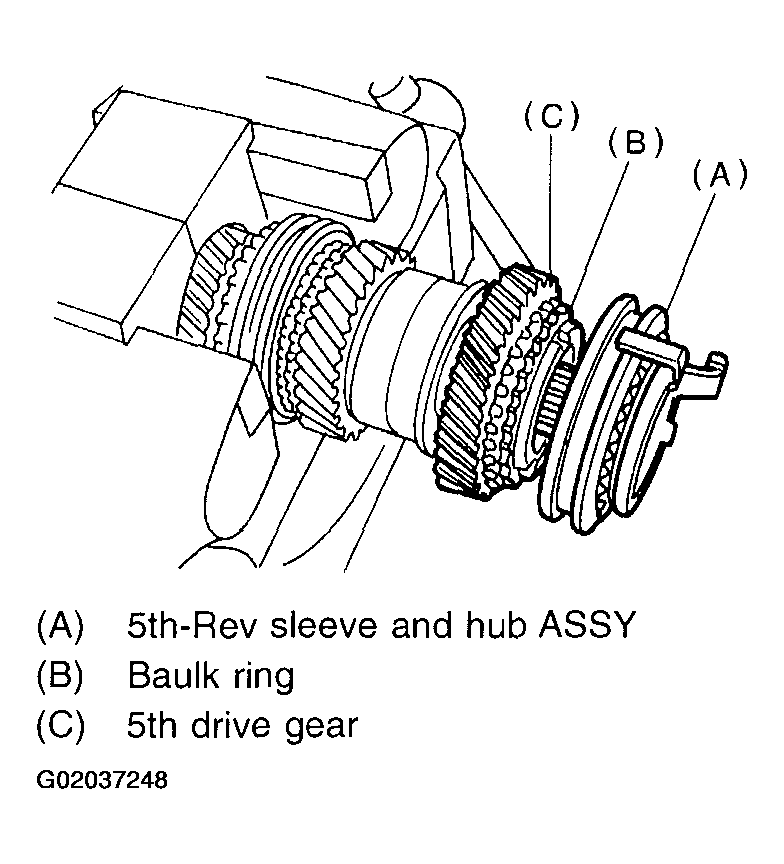 (C)
(B)
(A)

(A) 5th-Rev sleeve and hub ASSY
(B) Baulk ring
(C) 5th drive gear

G02037248