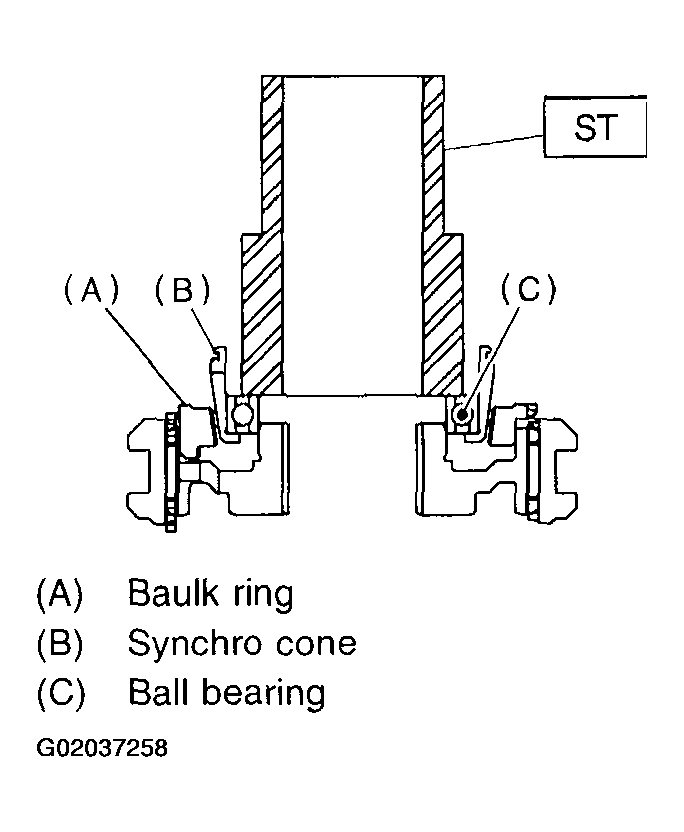 ST

(A) (B) (C)

(A) Baulk ring
(B) Synchro cone
(C) Ball bearing

G02037258