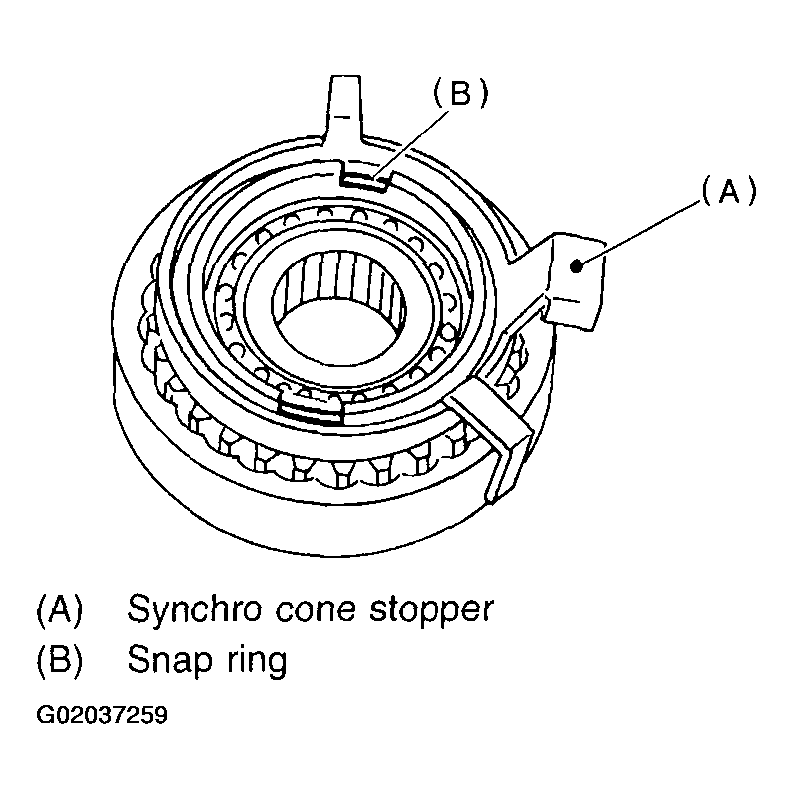 (B)

(A)

(A) Synchro cone stopper
(B) Snap ring

G02037259