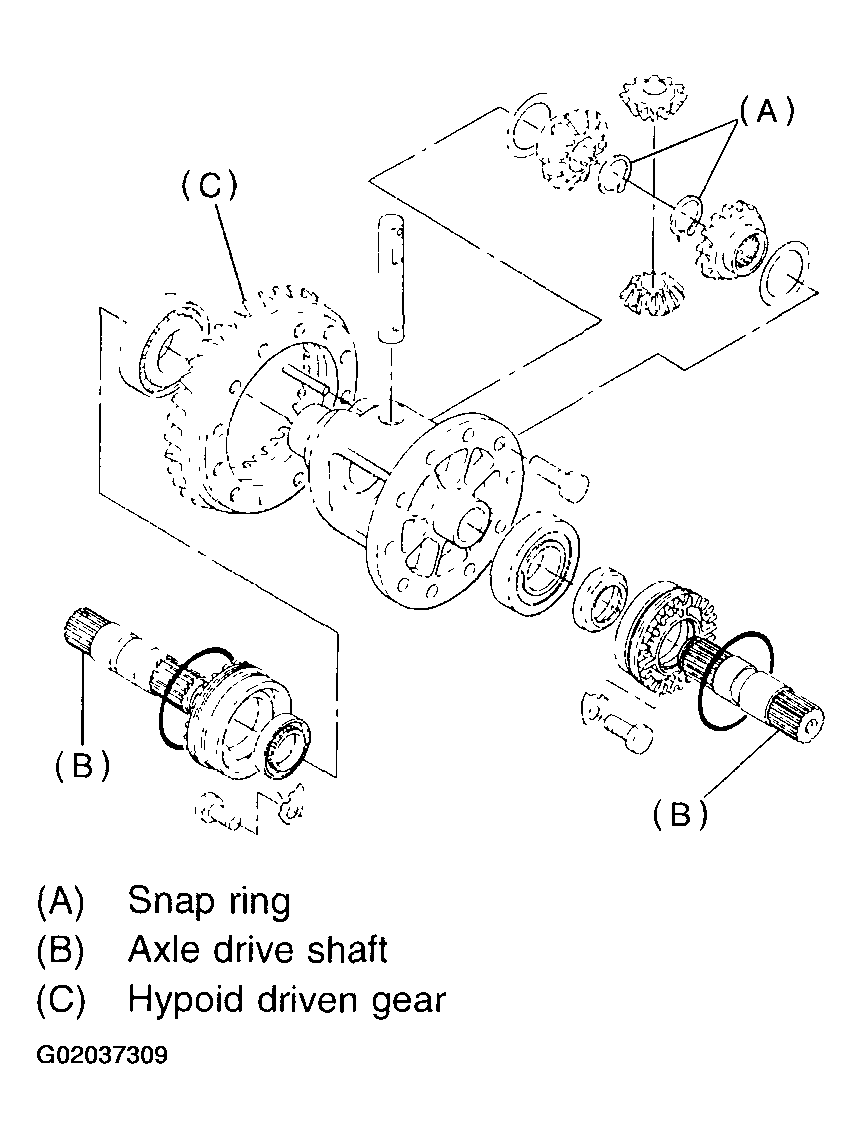 (A)

(C)

(B)

(B)

(A) Snap ring
(B) Axle drive shaft
(C) Hypoid driven gear

G02037309