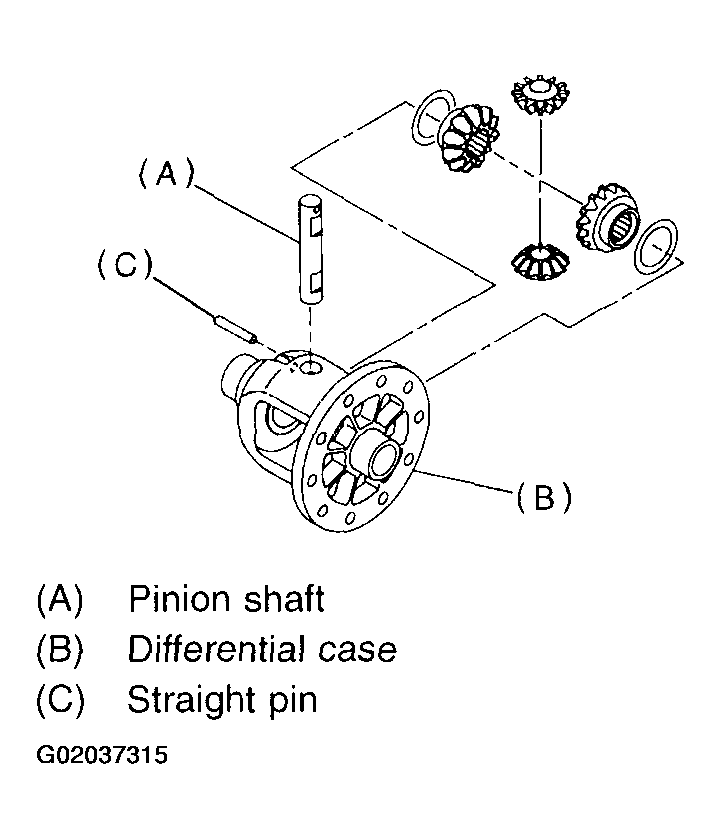 (A)

(C)

(B)

(A) Pinion shaft
(B) Differential case
(C) Straight pin

G02037315