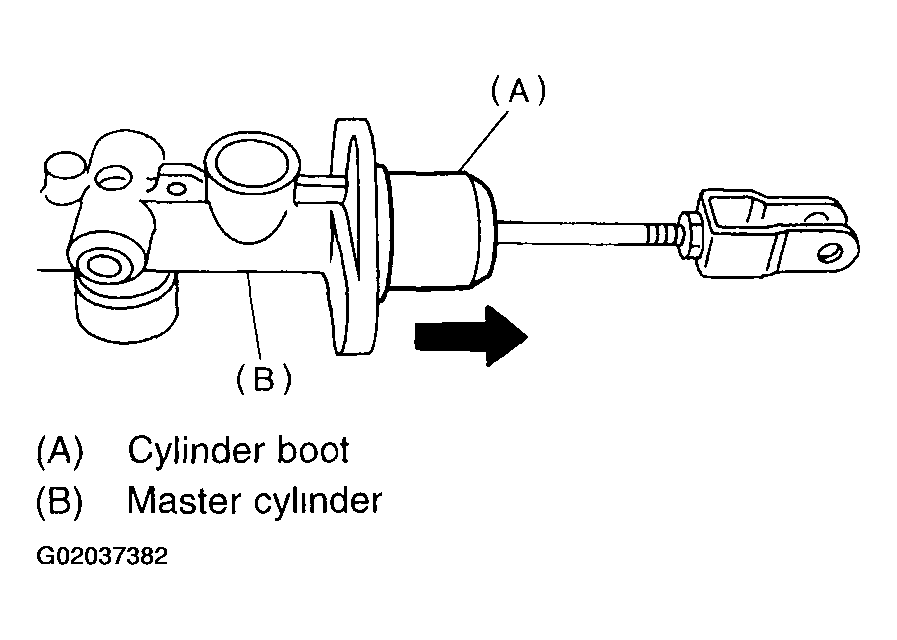 (A)

(B)

(A) Cylinder boot
(B) Master cylinder

G02037382