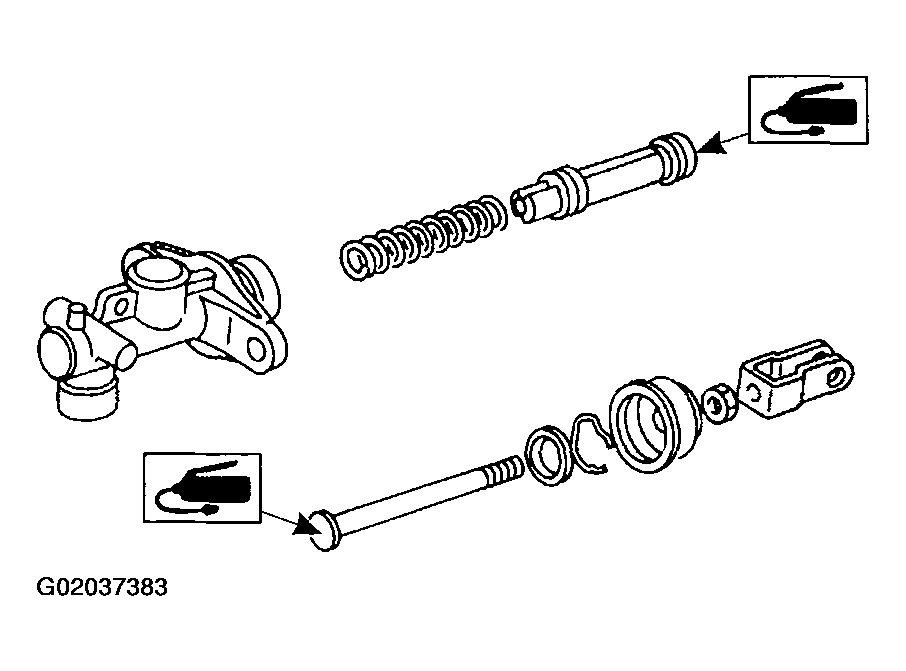 G02037383