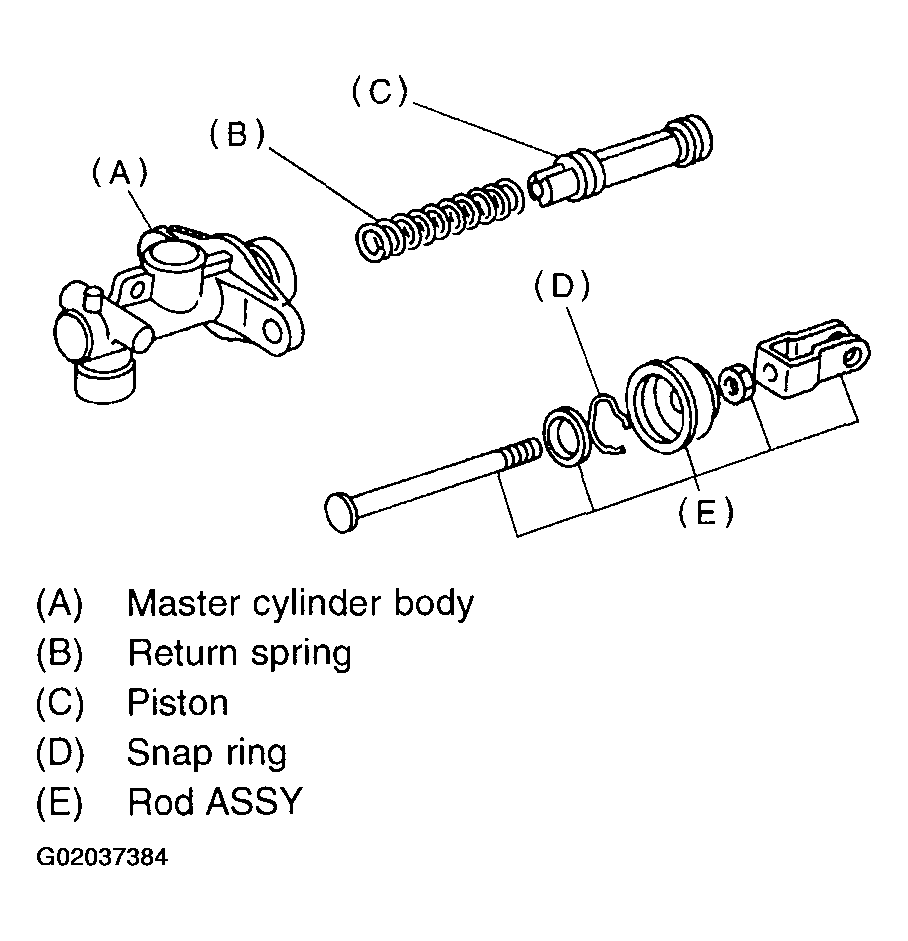 (C)
(B)
(A)
(D)
(E)

(A) Master cylinder body
(B) Return spring
(C) Piston
(D) Snap ring
(E) Rod ASSY

G02037384