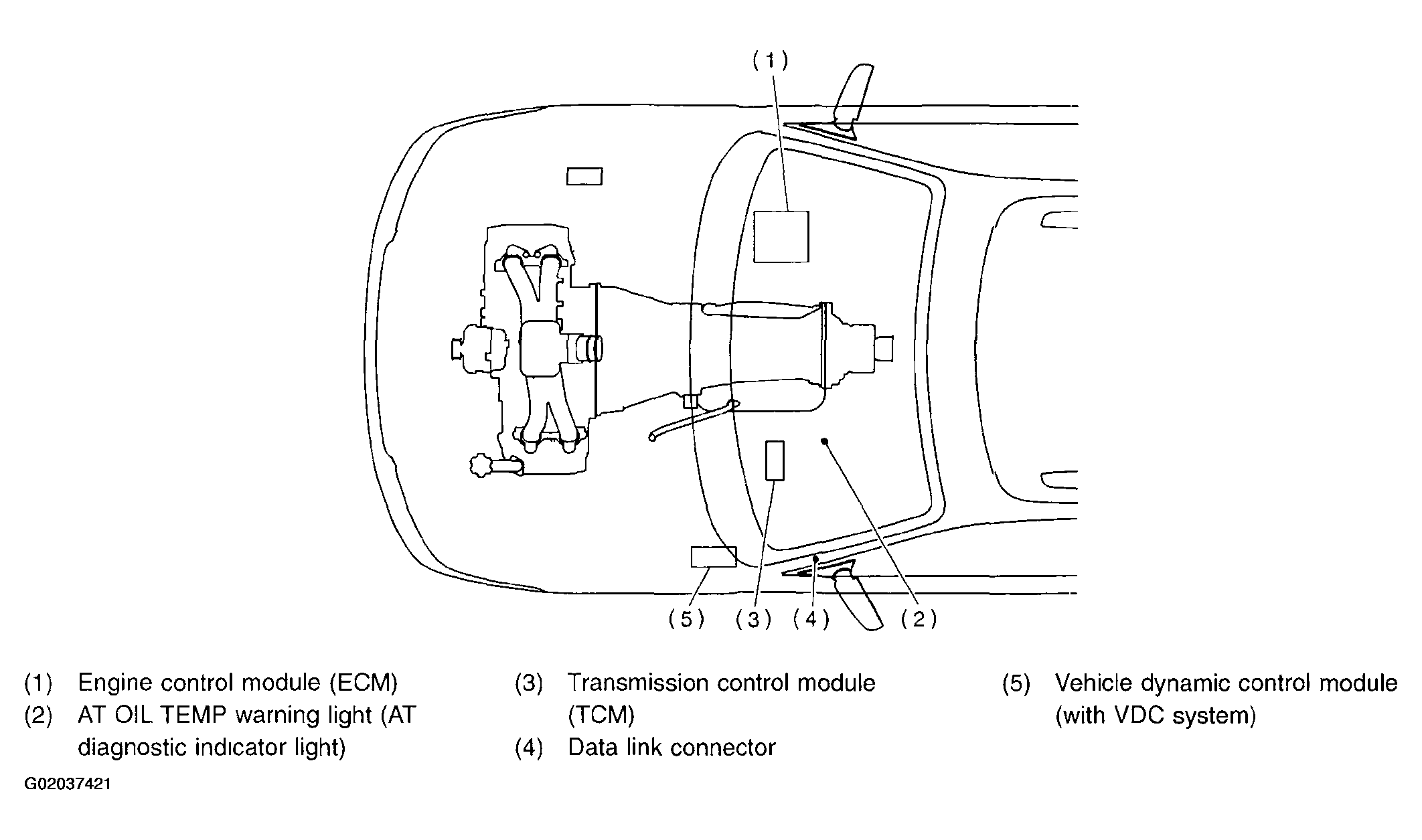 (1)

(5) (3) (4) (2)

(1) Engine control module (ECM)
(2) AT OIL TEMP warning light (AT diagnostic indicator light)

(3) Transmission control module (TCM)
(4) Data link connector

(5) Vehicle dynamic control module (with VDC system)

G02037421