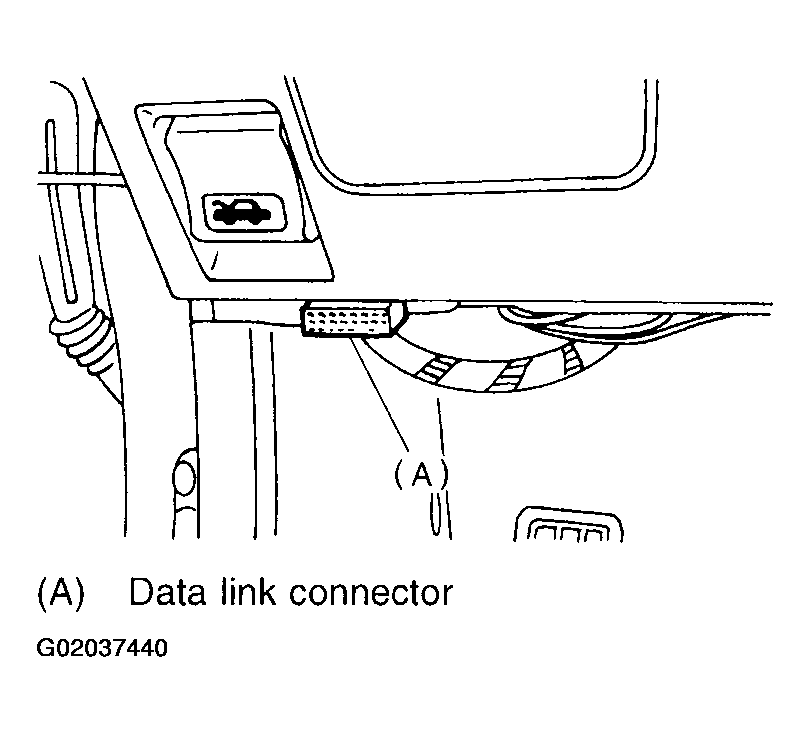 (A)

(A) Data link connector

G02037440