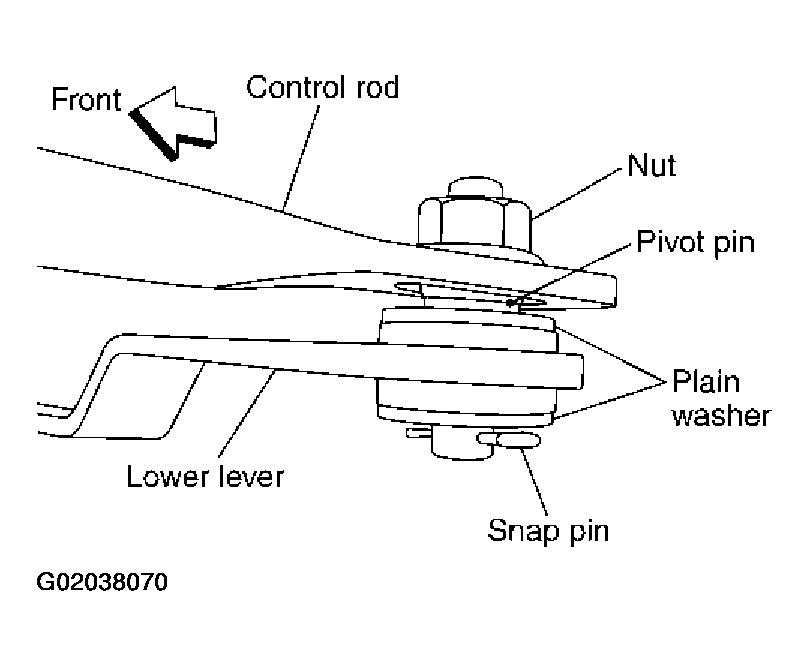 Front
Control rod
Nut
Pivot pin
Plain washer
Lower lever
Snap pin
G02038070