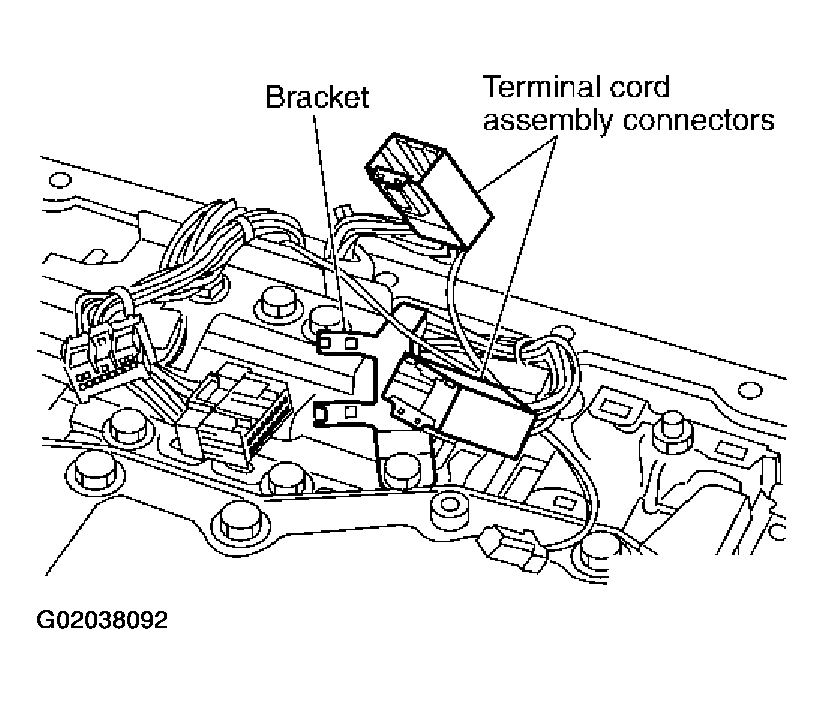 Bracket

Terminal cord assembly connectors

G02038092