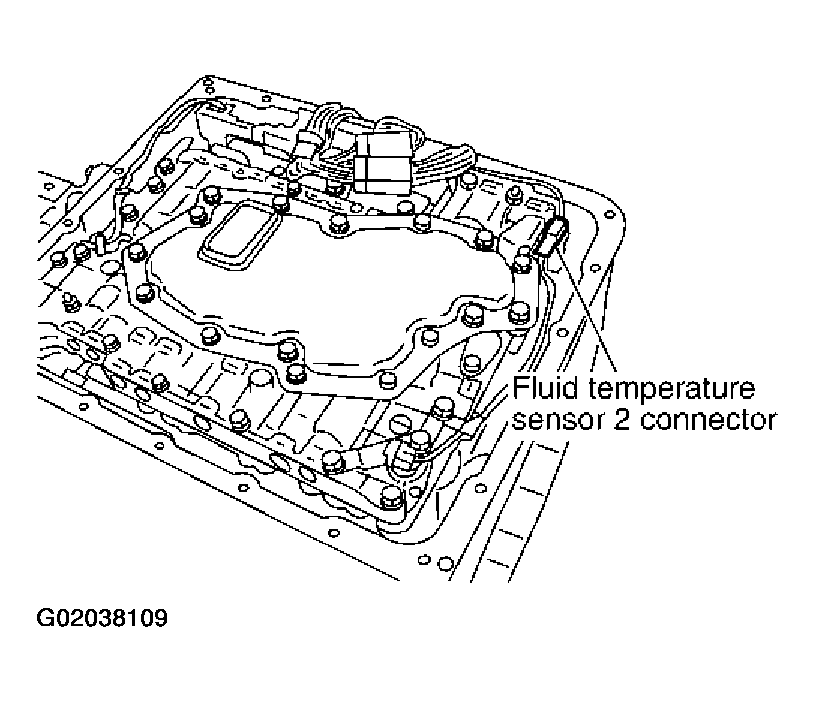 Fluid temperature sensor 2 connector

G02038109