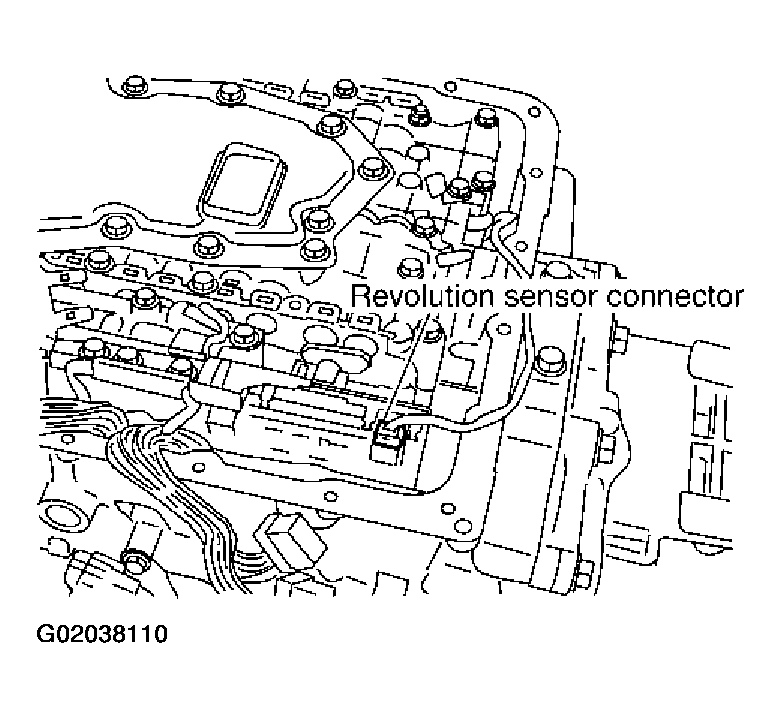 Revolution sensor connector

G02038110