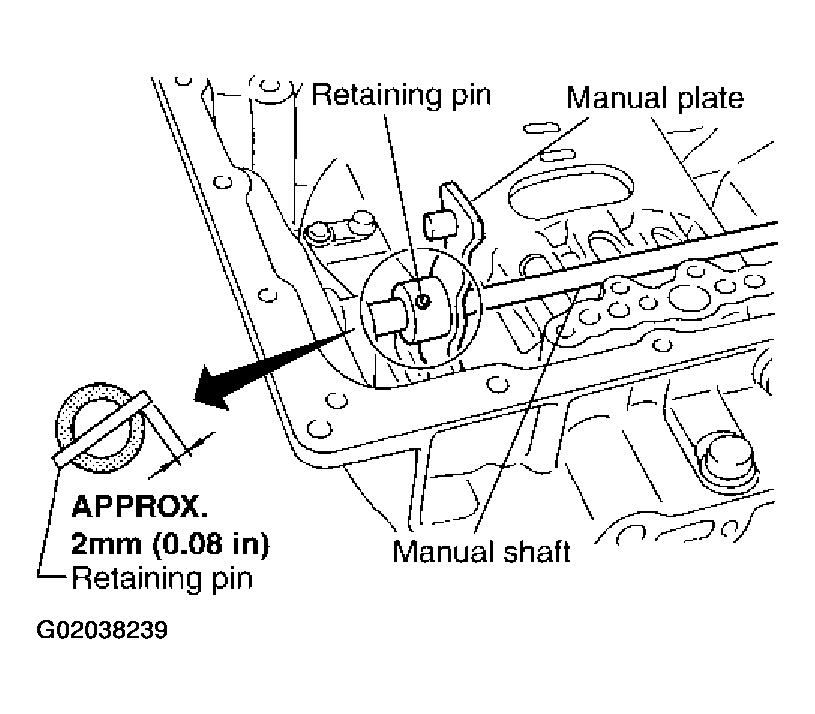 Retaining pin
Manual plate
APPROX.
2mm (0.08 in)
Retaining pin
Manual shaft
G02038239