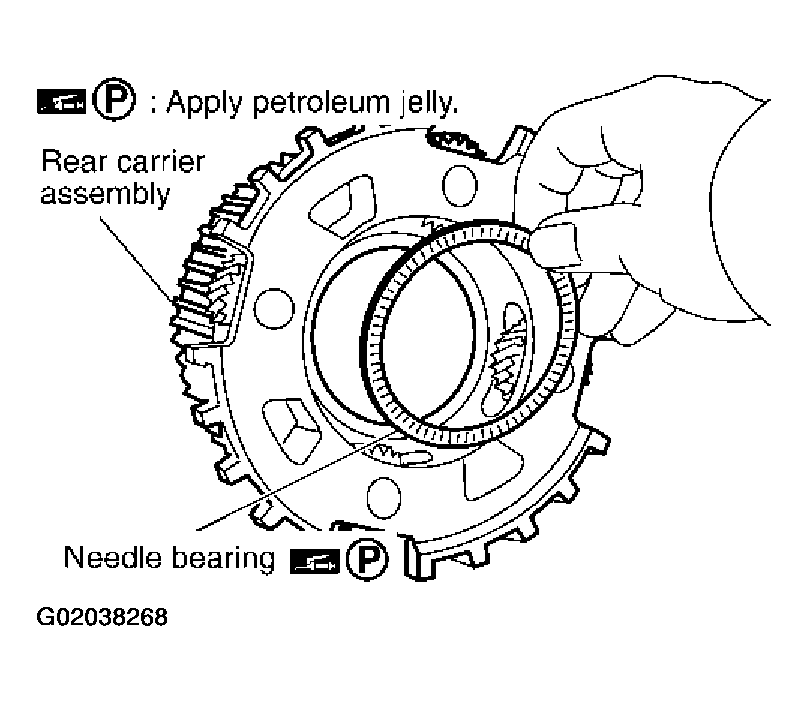 Ⓟ : Apply petroleum jelly.

Rear carrier assembly

Needle bearing Ⓟ

G02038268