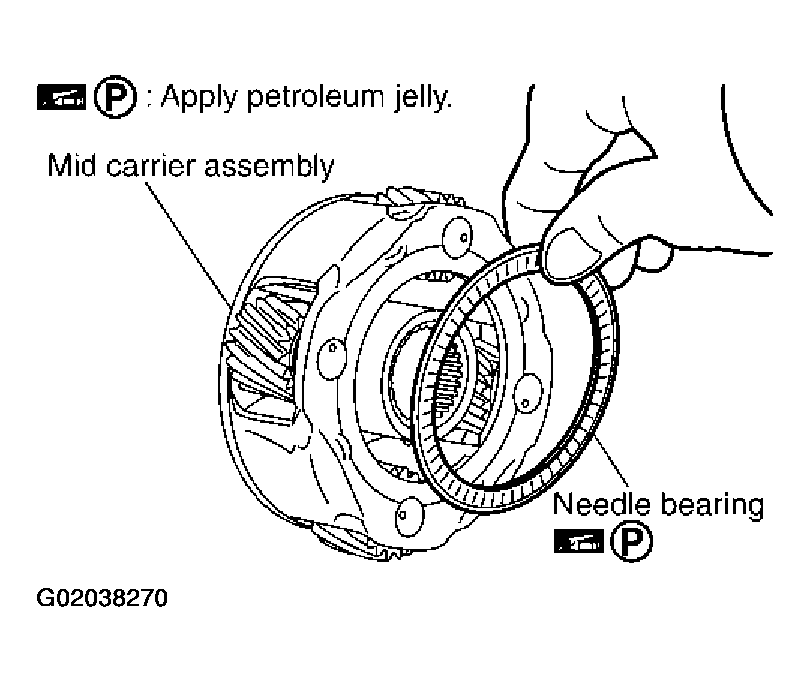 Ⓟ : Apply petroleum jelly.

Mid carrier assembly

Needle bearing
Ⓟ

G02038270