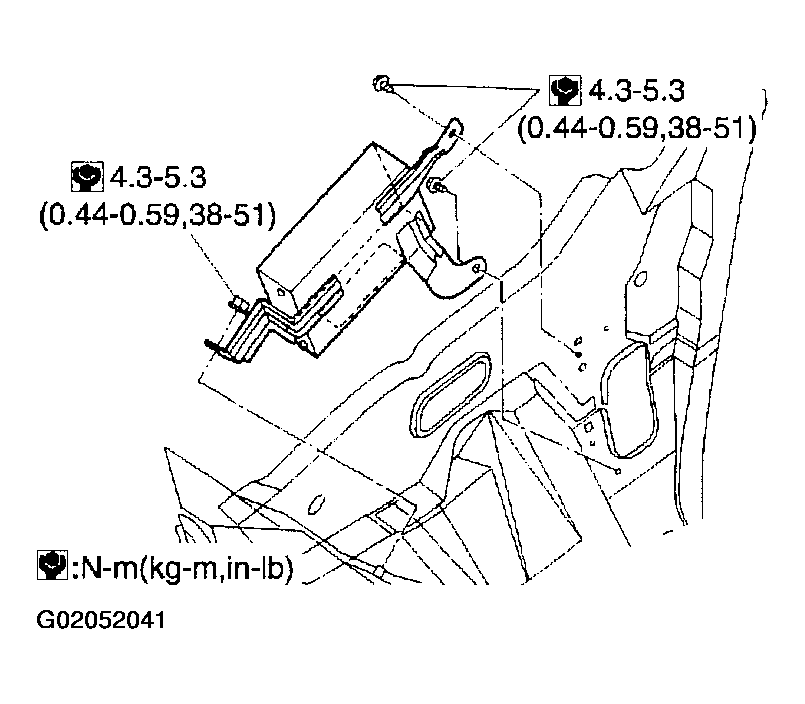 4.3-5.3
(0.44-0.59,38-51)

4.3-5.3
(0.44-0.59,38-51)

:N-m(kg-m,in-lb)

G02052041