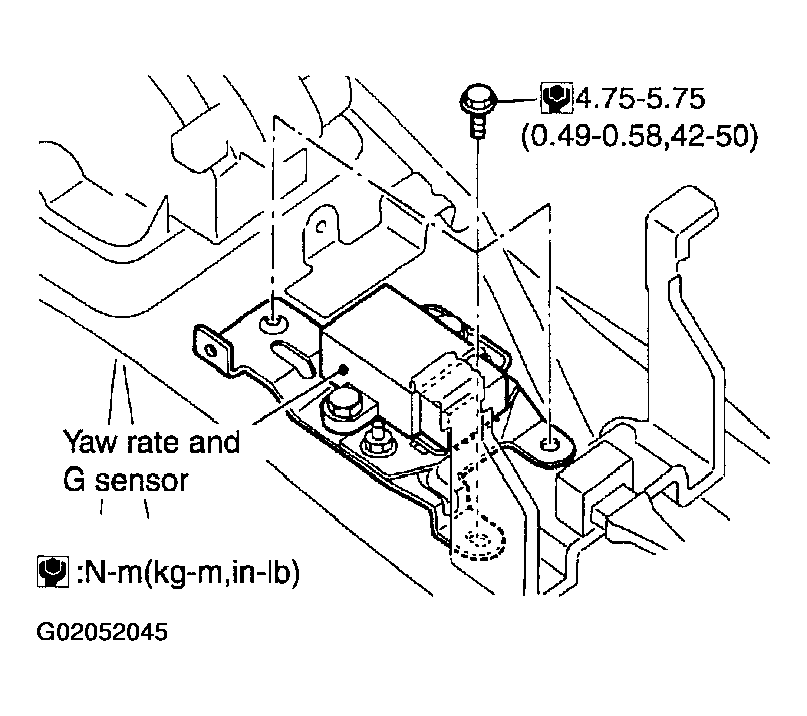 4.75-5.75
(0.49-0.58,42-50)

Yaw rate and G sensor

:N-m(kg-m,in-lb)

G02052045