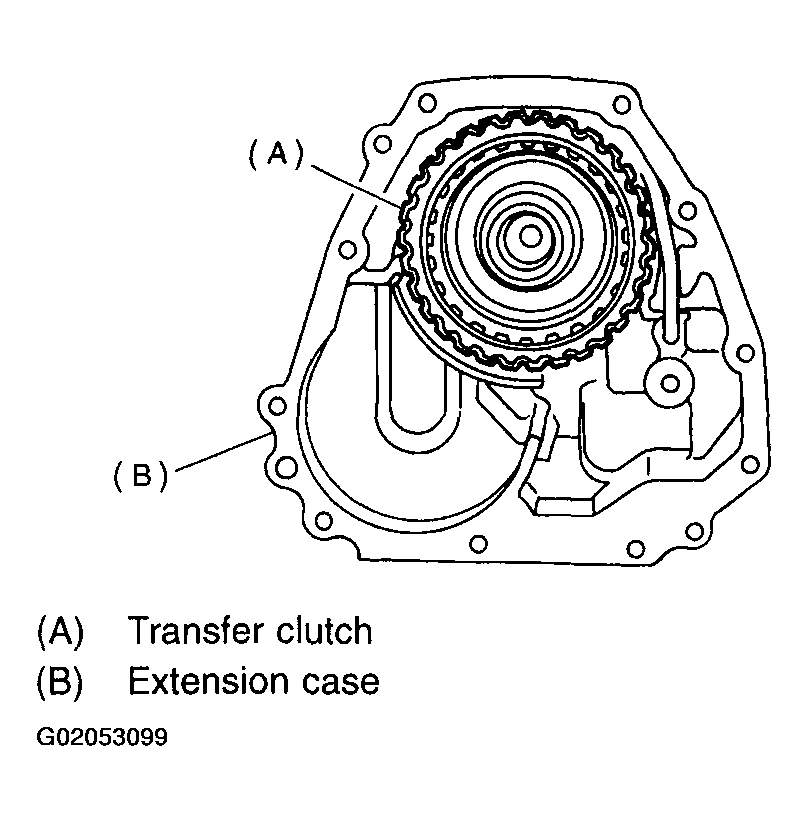 (A)

(B)

(A) Transfer clutch

(B) Extension case

G02053099