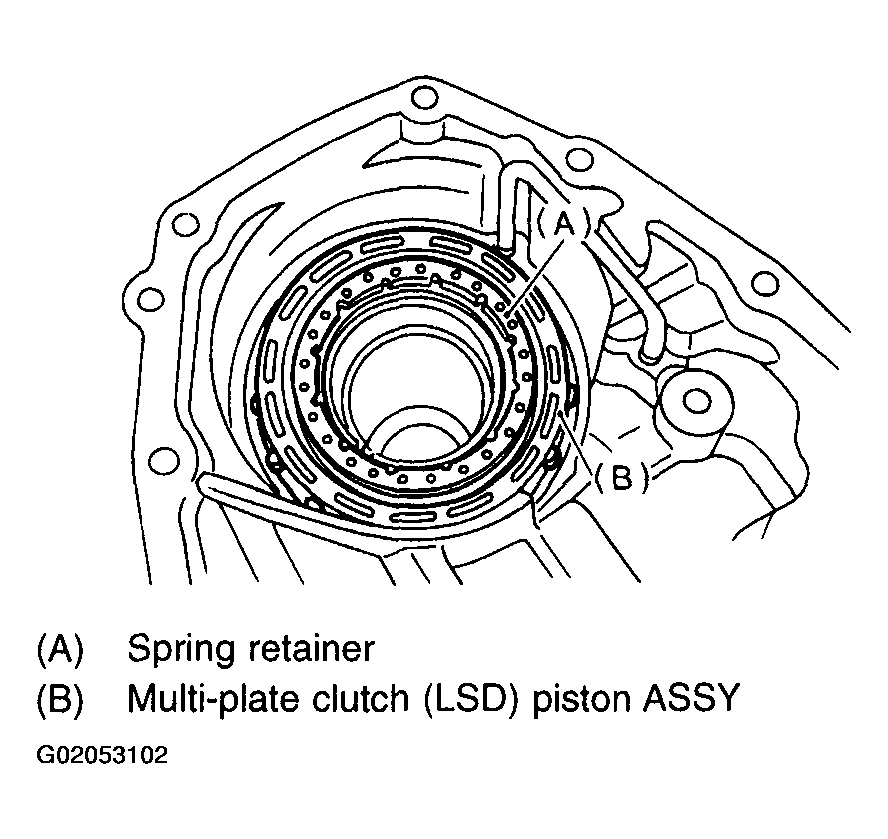 (A)

(B)

(A) Spring retainer
(B) Multi-plate clutch (LSD) piston ASSY

G02053102