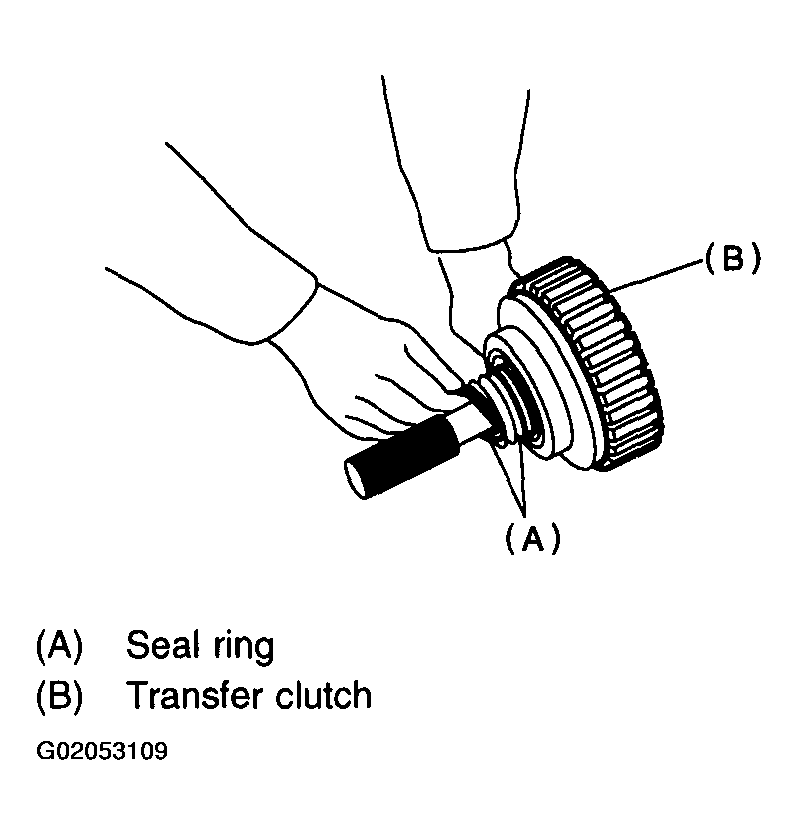 (B)

(A)

(A) Seal ring
(B) Transfer clutch

G02053109