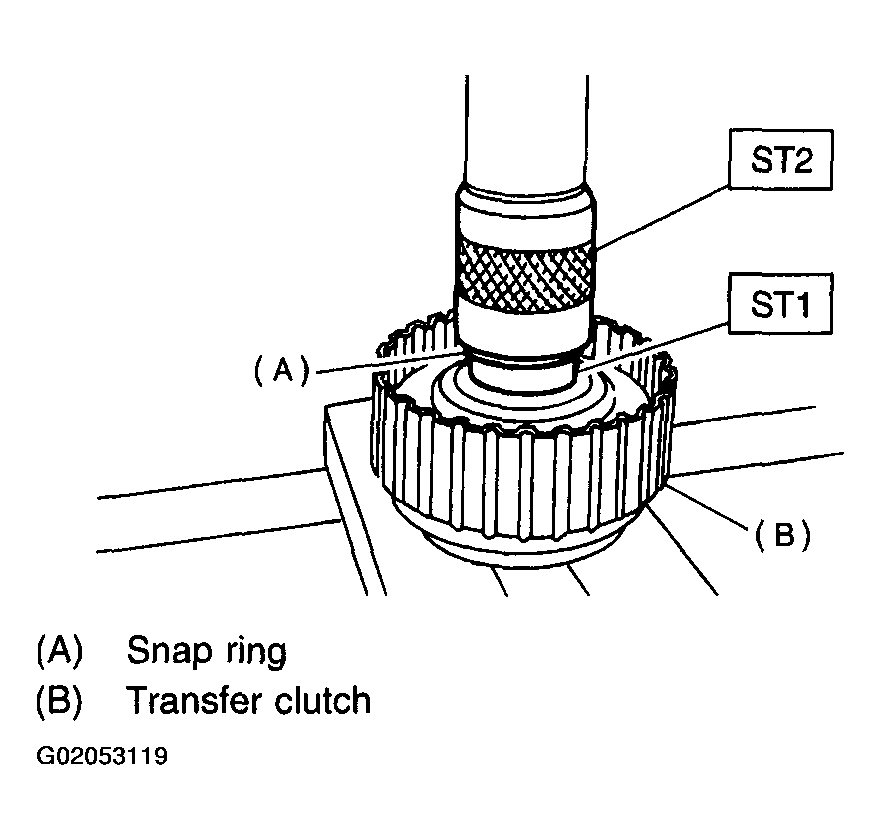 ST2

ST1

(A)

(B)

(A) Snap ring
(B) Transfer clutch

G02053119