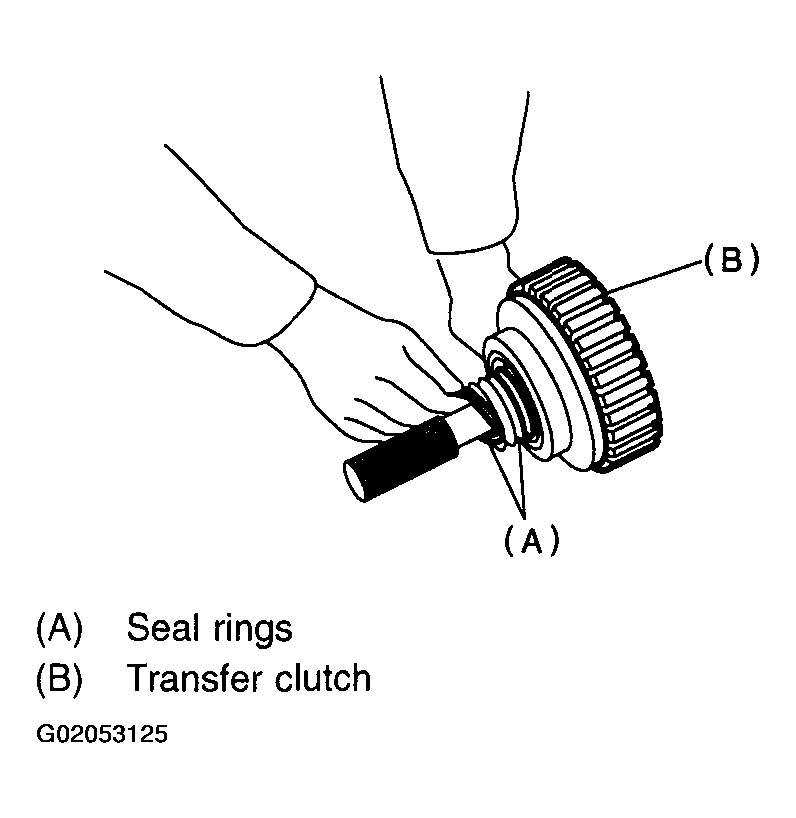 (B)

(A)

(A) Seal rings
(B) Transfer clutch

G02053125