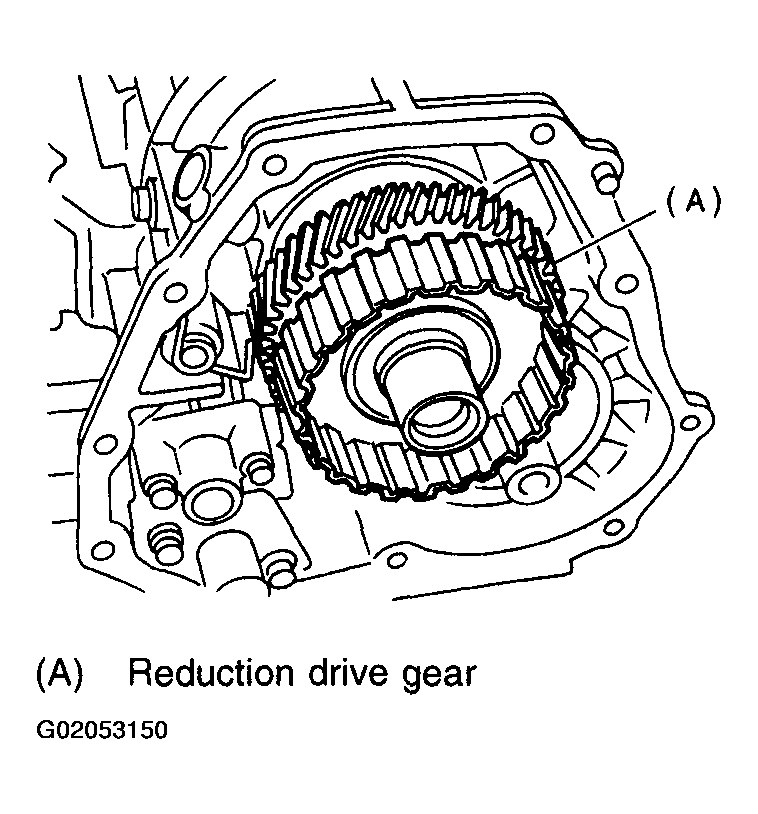 (A)

(A) Reduction drive gear

G02053150