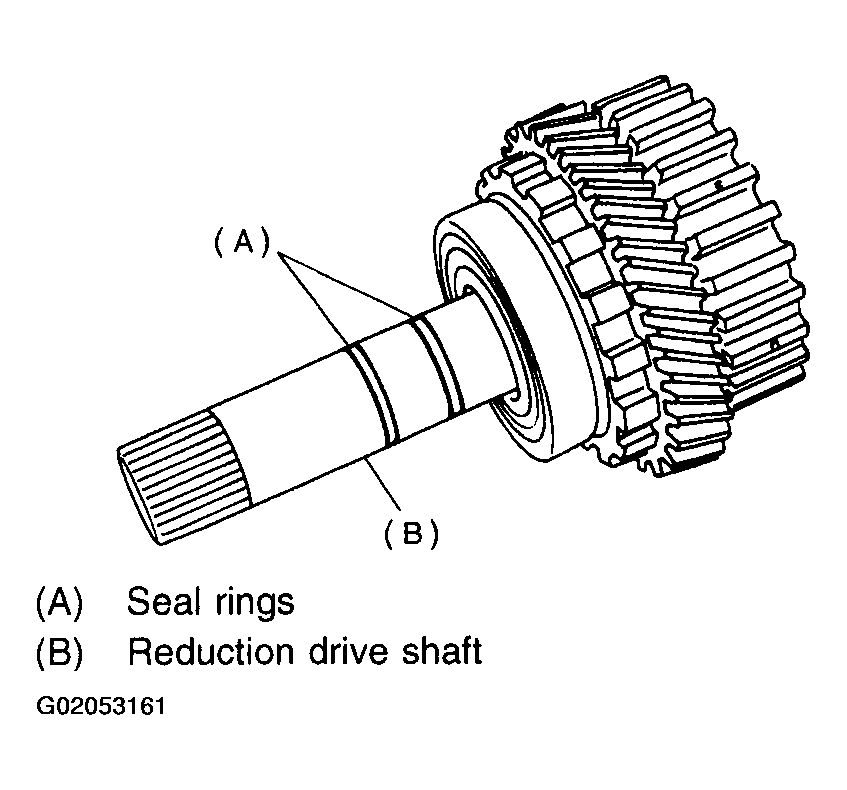 (A)

(B)

(A) Seal rings
(B) Reduction drive shaft

G02053161