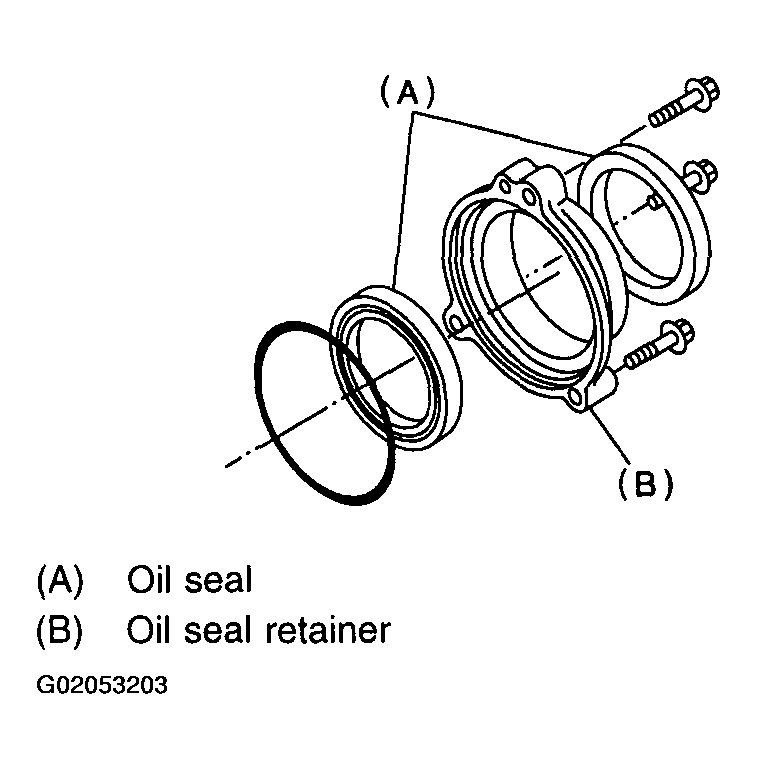 (A)

(B)

(A) Oil seal
(B) Oil seal retainer

G02053203