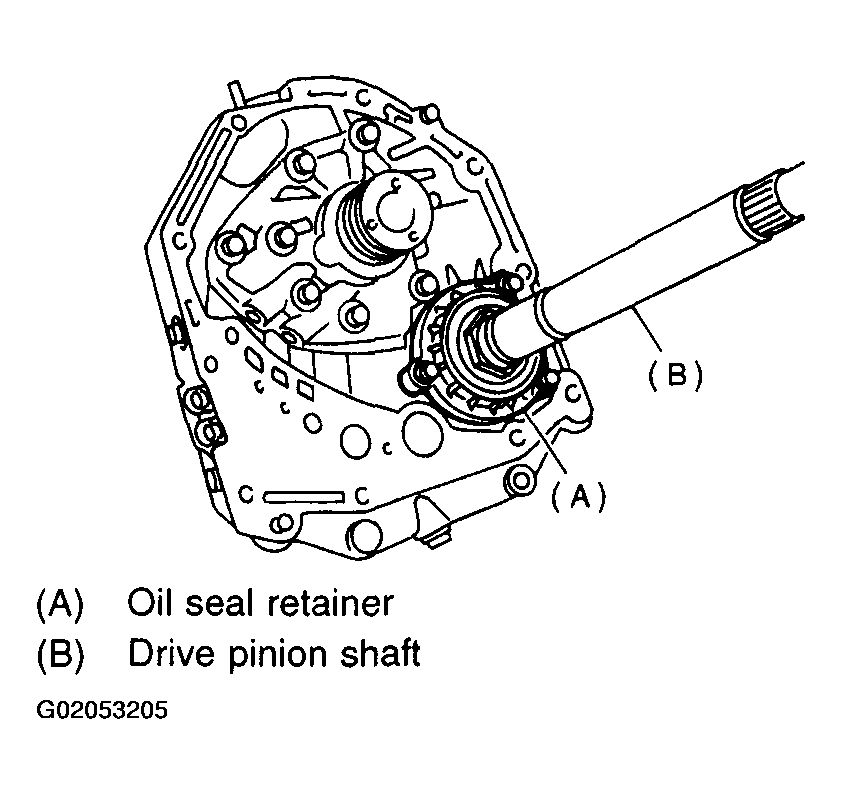 (B)

(A)

(A) Oil seal retainer
(B) Drive pinion shaft

G02053205