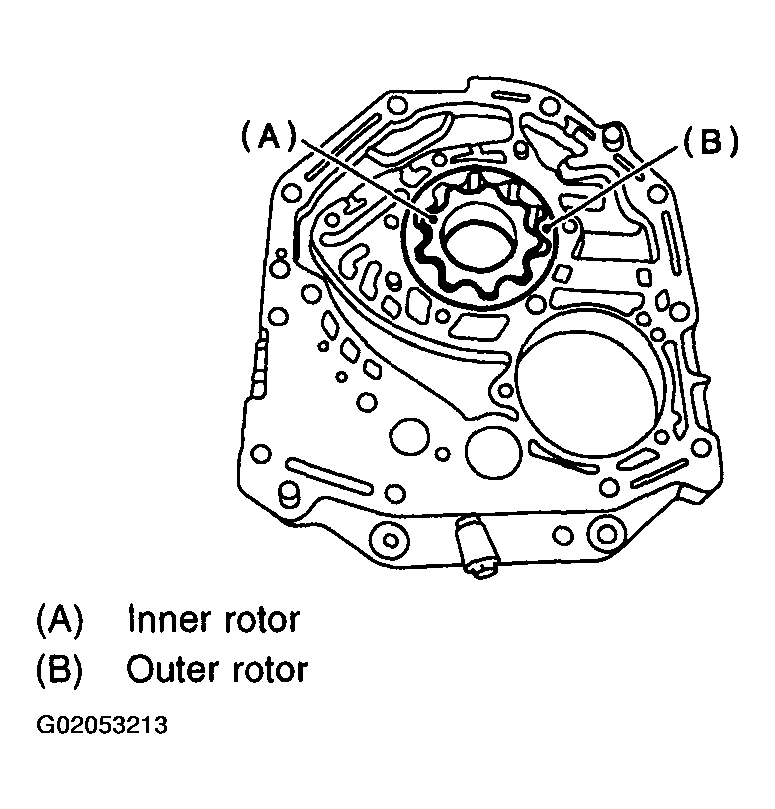 (A)

(B)

(A) Inner rotor
(B) Outer rotor

G02053213