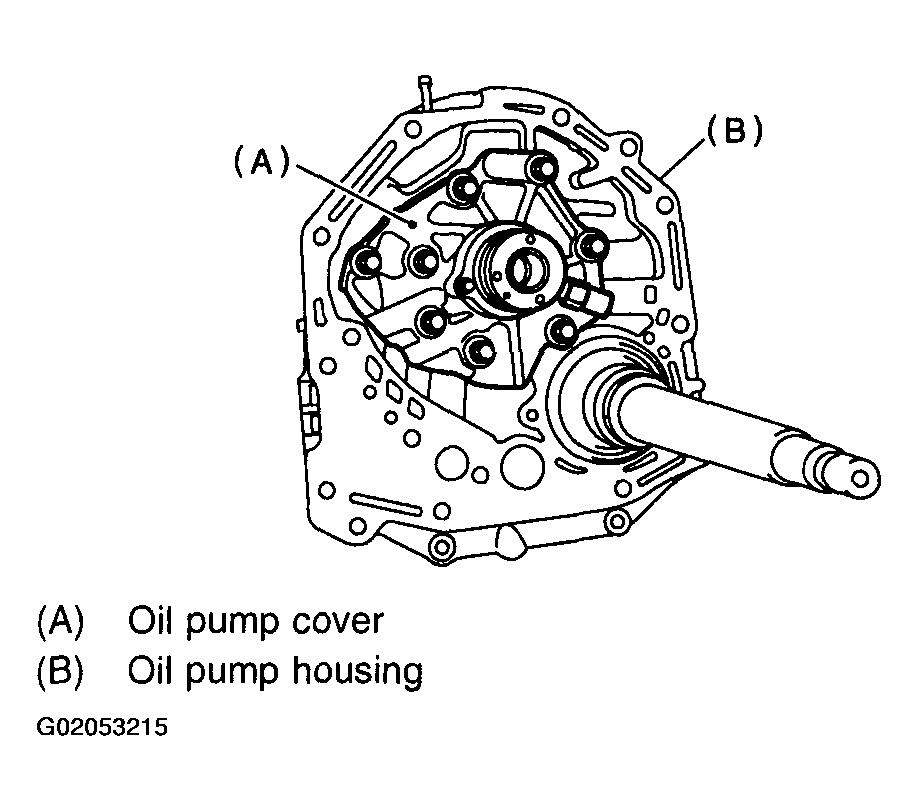 (A)

(B)

(A) Oil pump cover
(B) Oil pump housing

G02053215