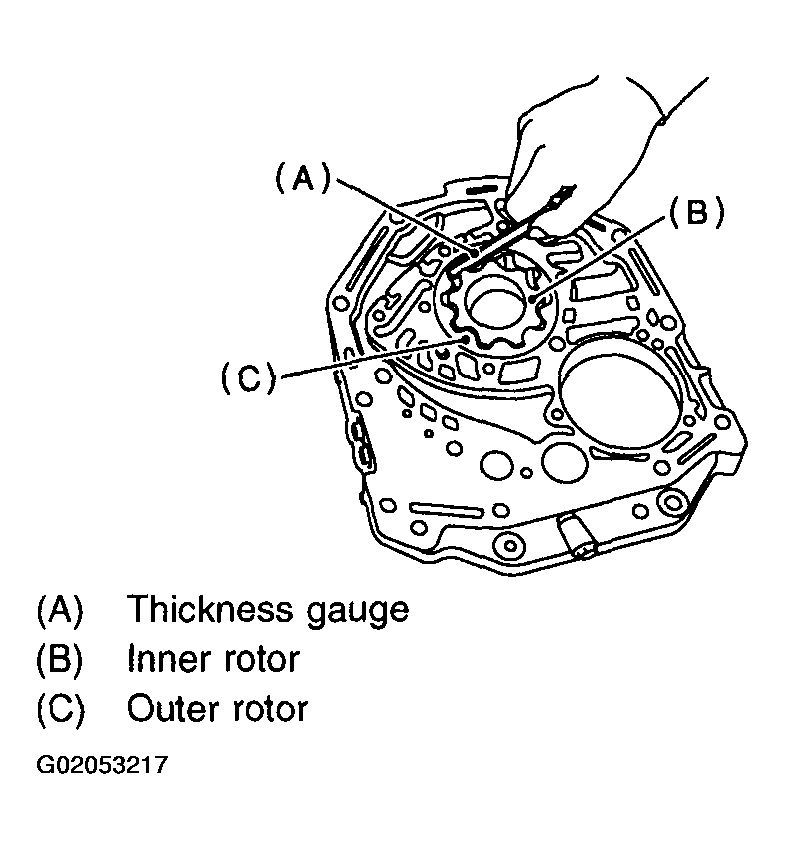 (A)
(B)
(C)

(A) Thickness gauge
(B) Inner rotor
(C) Outer rotor

G02053217