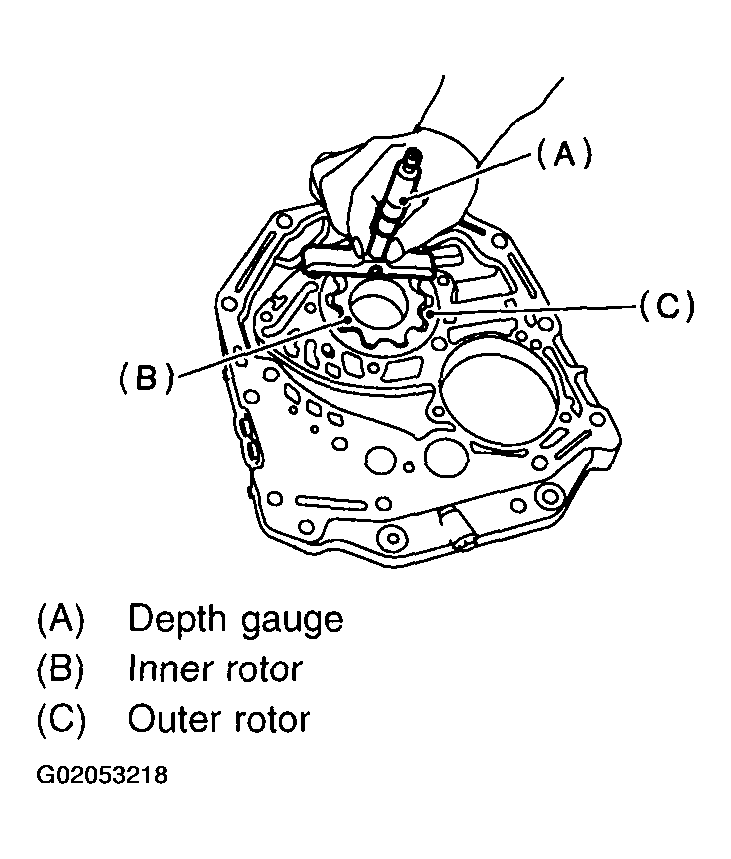 (A)
(C)
(B)

(A) Depth gauge
(B) Inner rotor
(C) Outer rotor

G02053218