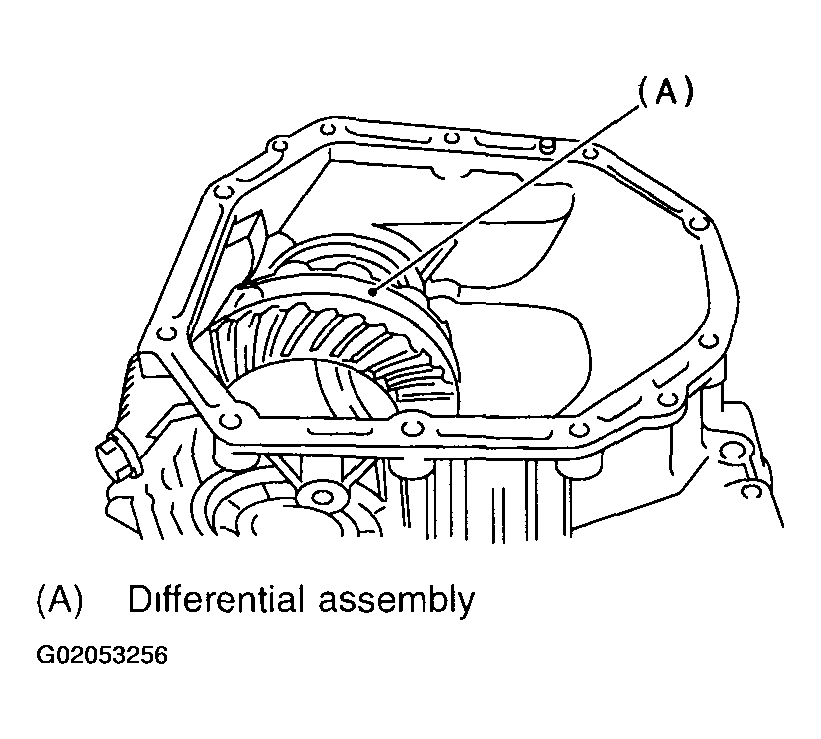 (A)

(A) Differential assembly

G02053256