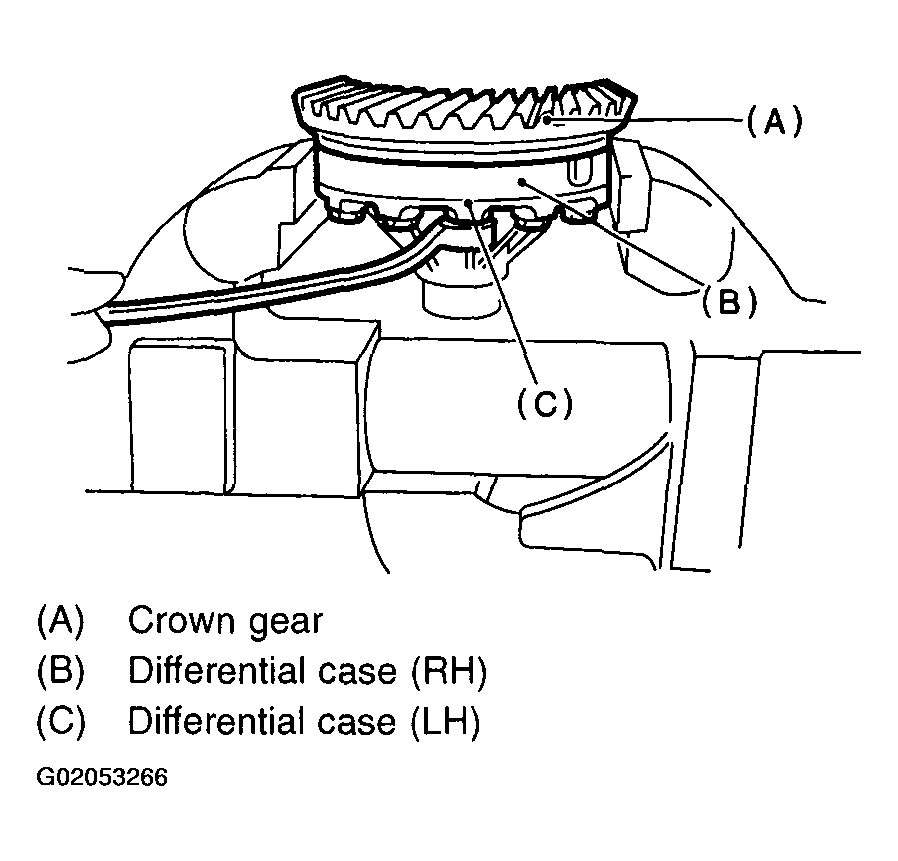 (A)
(B)
(C)

(A) Crown gear
(B) Differential case (RH)
(C) Differential case (LH)

G02053266