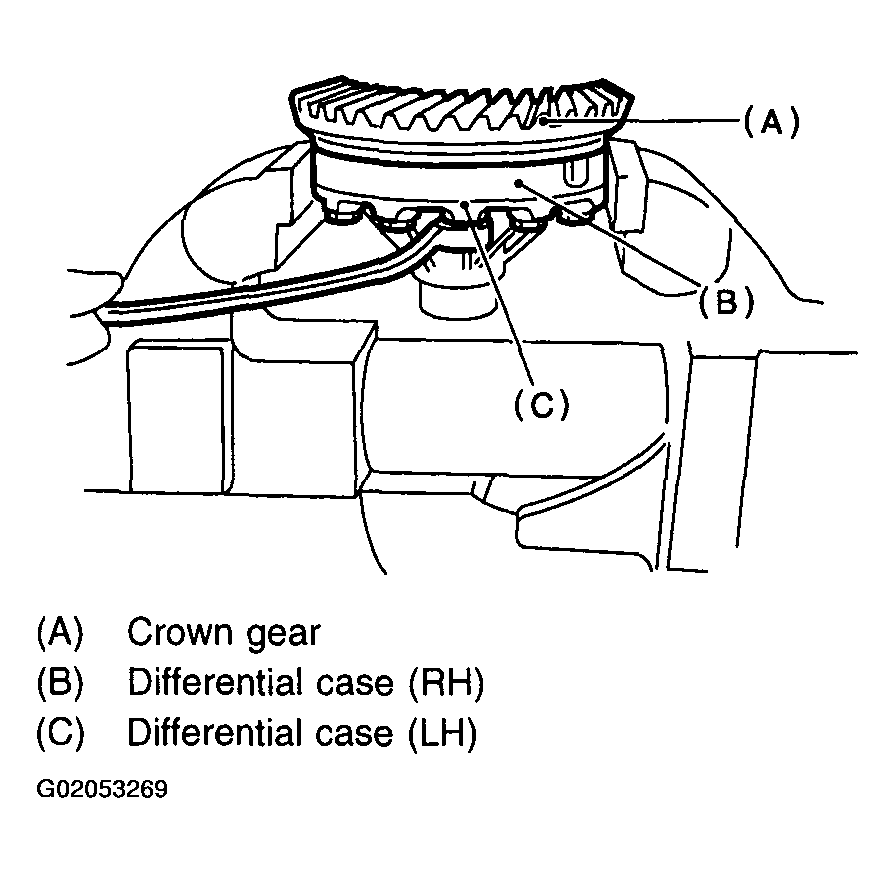 (A)

(B)

(C)

(A) Crown gear
(B) Differential case (RH)
(C) Differential case (LH)

G02053269