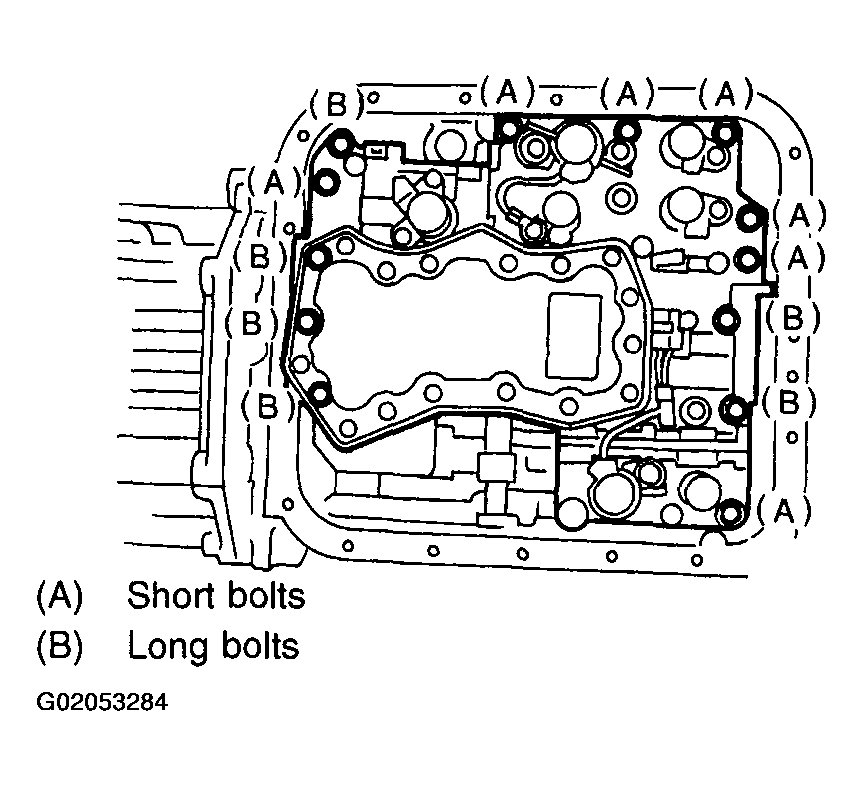 (B) (A) (A) (A)
(A)
(B)
(B)
(B)
(A)
(A)
(B)
(B)
(A)

(A) Short bolts
(B) Long bolts

G02053284