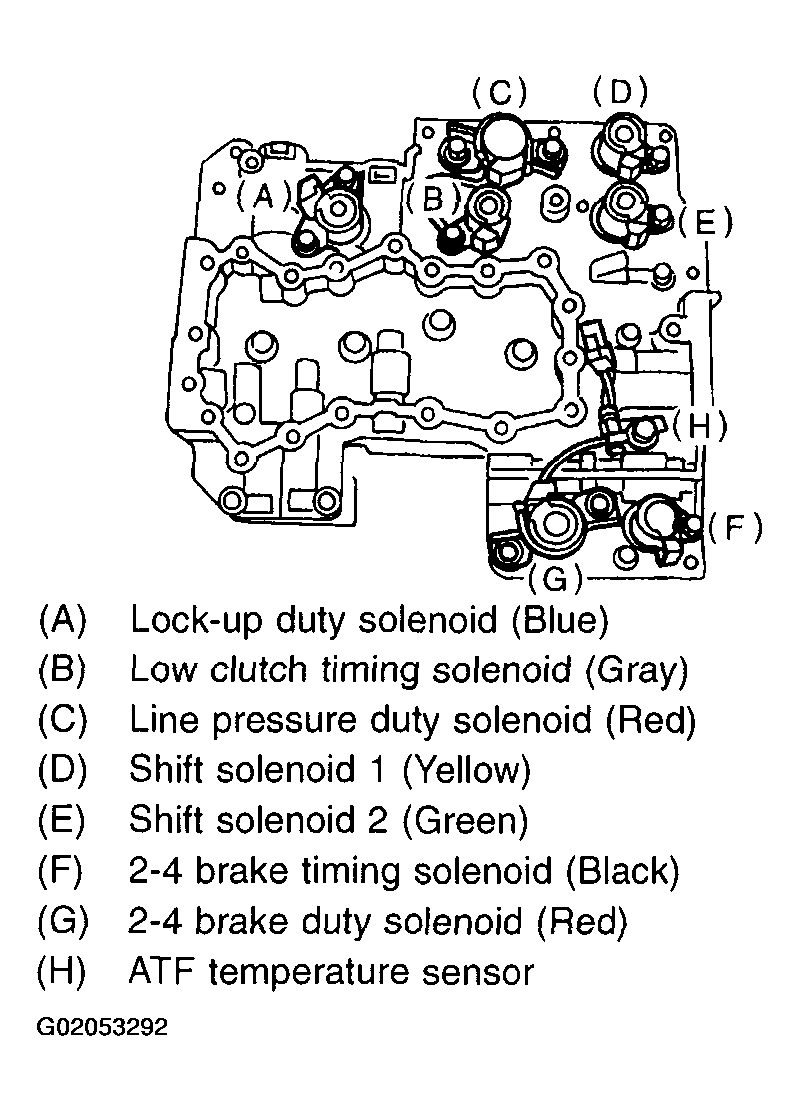 (C)
(D)
(A)
(B)
(E)
(H)
(F)
(G)

(A) Lock-up duty solenoid (Blue)
(B) Low clutch timing solenoid (Gray)
(C) Line pressure duty solenoid (Red)
(D) Shift solenoid 1 (Yellow)
(E) Shift solenoid 2 (Green)
(F) 2-4 brake timing solenoid (Black)
(G) 2-4 brake duty solenoid (Red)
(H) ATF temperature sensor

G02053292